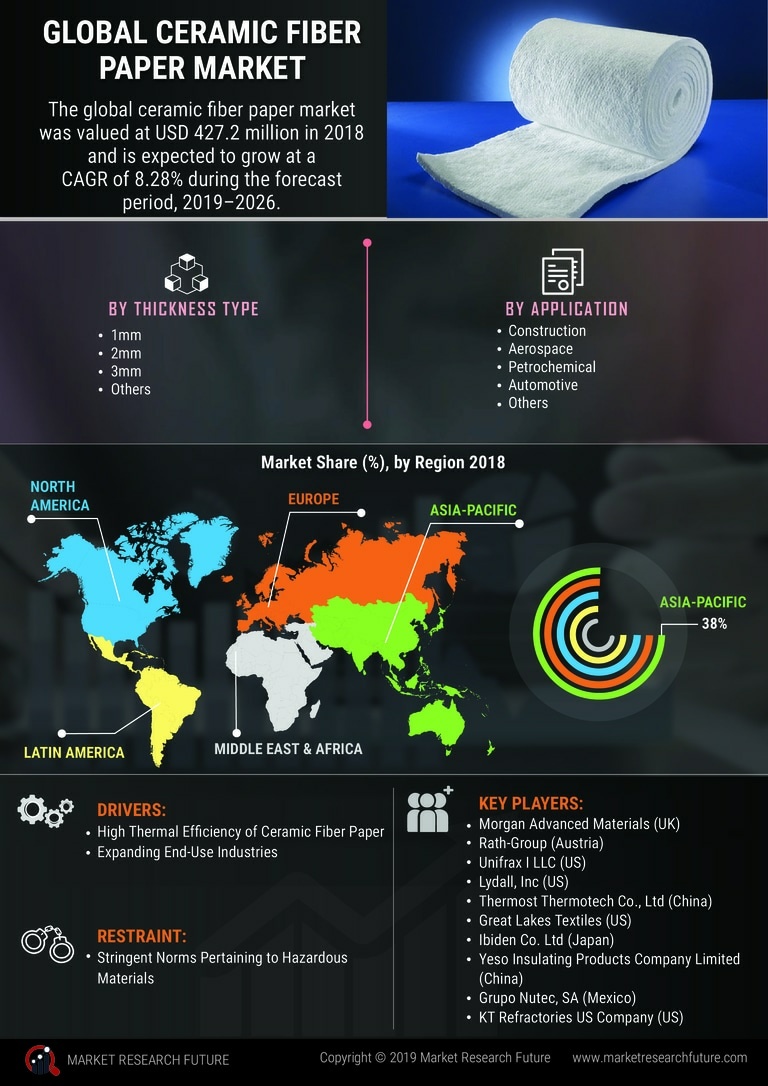 GLOBAL CERAMIC FIBER PAPER MARKET

The global ceramic fiber paper market was valued at USD 427.2 million in 2018 and is expected to grow at a CAGR of 8.28% during the forecast period, 2019–2026.

BY THICKNESS TYPE
• 1mm
• 2mm
• 3mm
• Others

BY APPLICATION
• Construction
• Aerospace
• Petrochemical
• Automotive
• Others

Market Share (%), by Region 2018

NORTH AMERICA
EUROPE
ASIA-PACIFIC
LATIN AMERICA
MIDDLE EAST & AFRICA

ASIA-PACIFIC
38%

DRIVERS:
• High Thermal Efficiency of Ceramic Fiber Paper
• Expanding End-Use Industries

RESTRAINT:
• Stringent Norms Pertaining to Hazardous Materials

KEY PLAYERS:
• Morgan Advanced Materials (UK)
• Rath-Group (Austria)
• Unifrax I LLC (US)
• Lydall, Inc (US)
• Thermost Thermotech Co., Ltd (China)
• Great Lakes Textiles (US)
• Ibiden Co. Ltd (Japan)
• Yeso Insulating Products Company Limited (China)
• Grupo Nutec, SA (Mexico)
• KT Refractories US Company (US)

MARKET RESEARCH FUTURE

Copyright © 2019 Market Research Future

www.marketresearchfuture.com