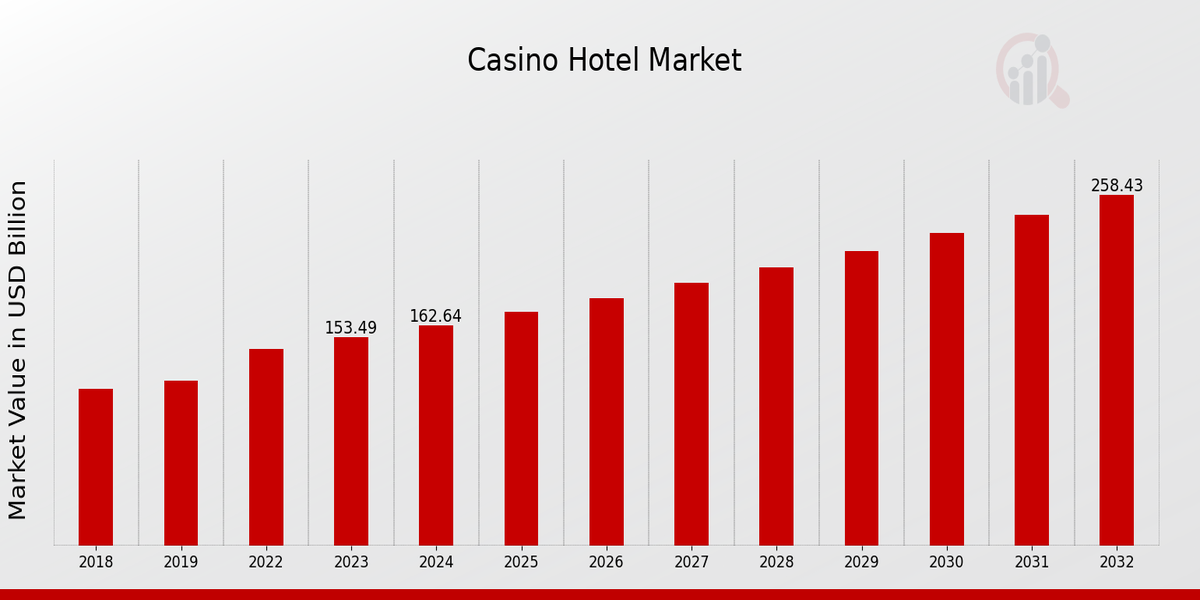 Casino Hotel Market

Market Value in USD Billion

153.49
162.64
258.43

2018
2019
2022
2023
2024
2025
2026
2027
2028
2029
2030
2031
2032