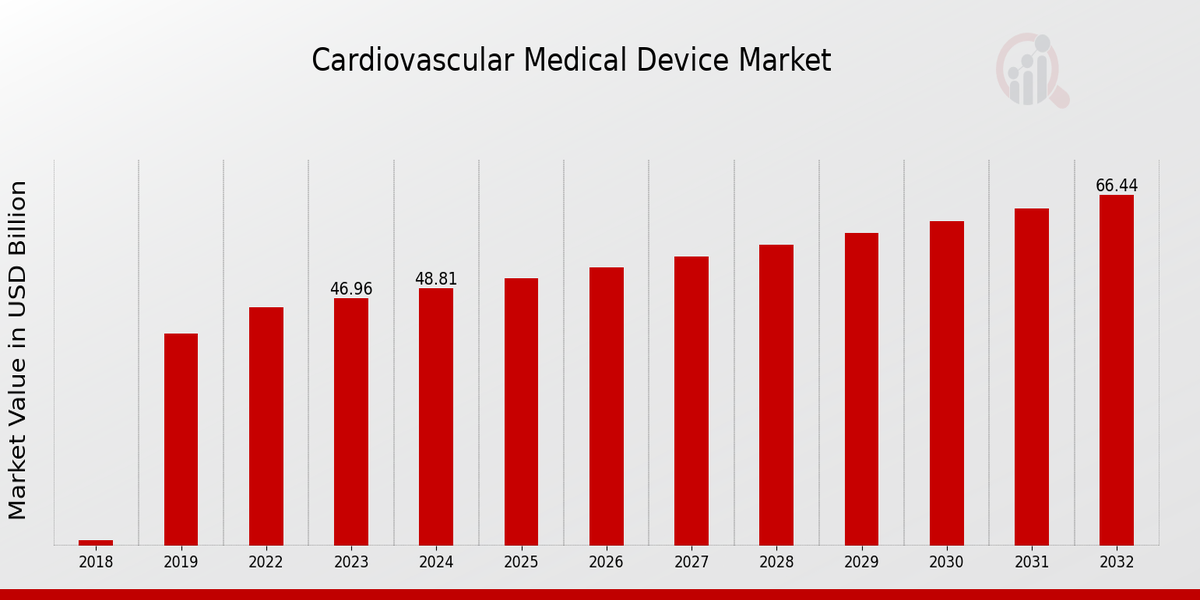 Cardiovascular Medical Device Market

Market Value in USD Billion

46.96
48.81
66.44

2018
2019
2022
2023
2024
2025
2026
2027
2028
2029
2030
2031
2032