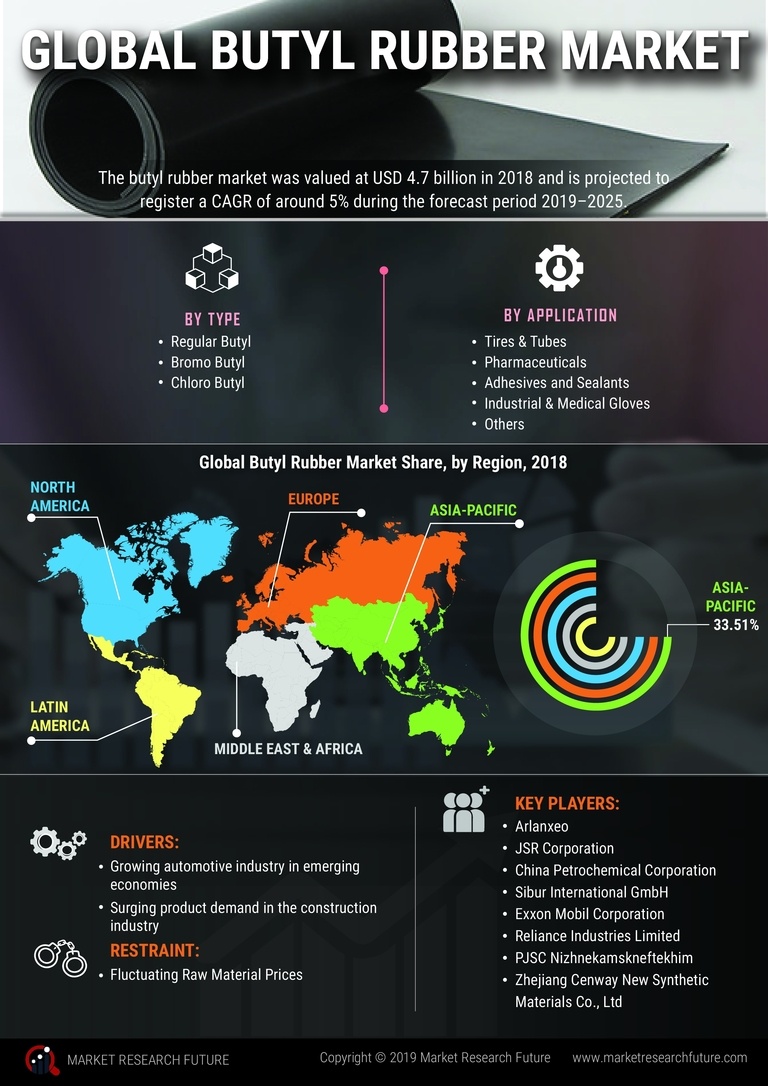 GLOBAL BUTYL RUBBER MARKET

The butyl rubber market was valued at USD 4.7 billion in 2018 and is projected to register a CAGR of around 5% during the forecast period 2019–2025.

BY TYPE
• Regular Butyl
• Bromo Butyl
• Chloro Butyl

BY APPLICATION
• Tires & Tubes
• Pharmaceuticals
• Adhesives and Sealants
• Industrial & Medical Gloves
• Others

Global Butyl Rubber Market Share, by Region, 2018

NORTH AMERICA
EUROPE
ASIA-PACIFIC
LATIN AMERICA
MIDDLE EAST & AFRICA
ASIA-PACIFIC 33.51%

DRIVERS:
• Growing automotive industry in emerging economies
• Surging product demand in the construction industry

RESTRAINT:
• Fluctuating Raw Material Prices

KEY PLAYERS:
• Arlanxeo
• JSR Corporation
• China Petrochemical Corporation
• Sibur International GmbH
• Exxon Mobil Corporation
• Reliance Industries Limited
• PJSC Nizhnekamskneftekhim
• Zhejiang Cenway New Synthetic Materials Co., Ltd

MARKET RESEARCH FUTURE
Copyright © 2019 Market Research Future
www.marketresearchfuture.com