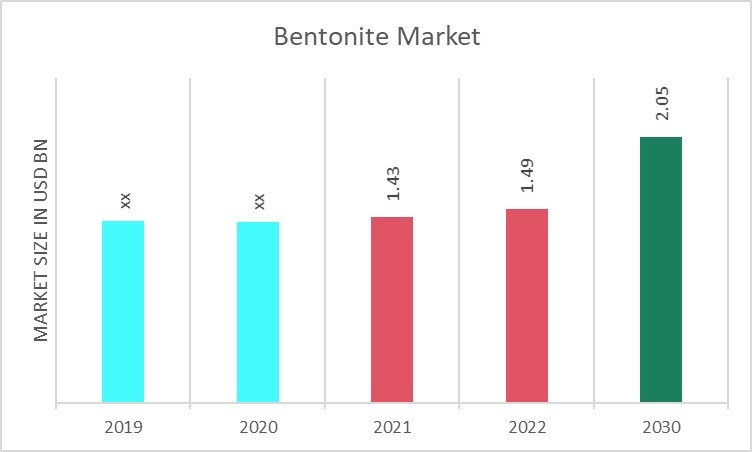 Bentonite Market

MARKET SIZE IN USD BN

xx
xx
1.43
1.49
2.05

2019
2020
2021
2022
2030