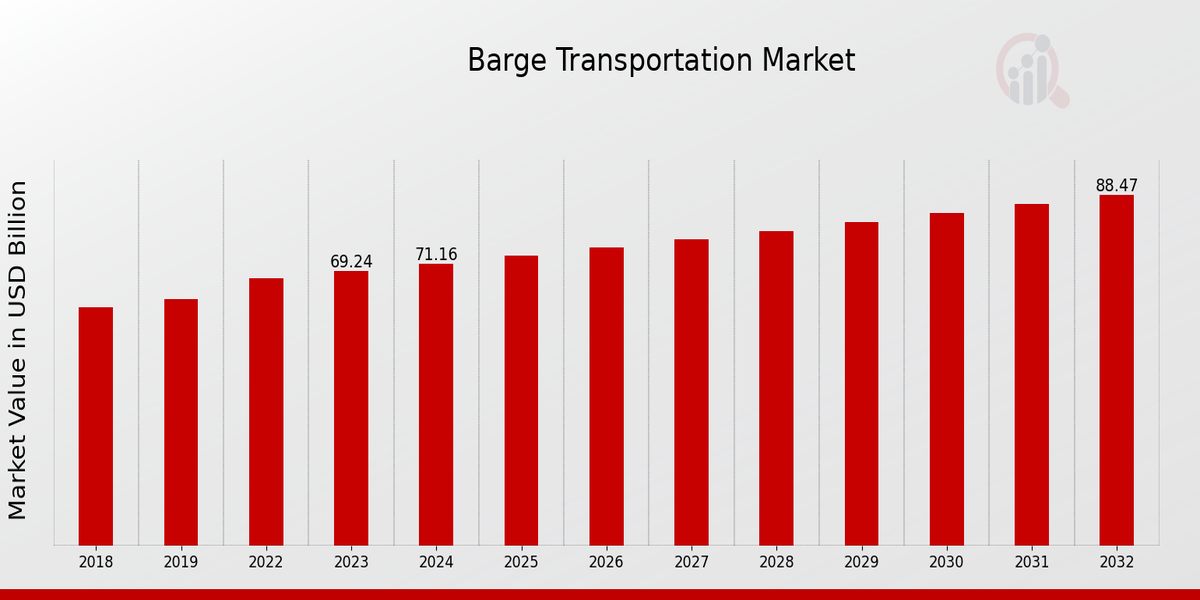 Barge Transportation Market

Market Value in USD Billion

69.24
71.16
88.47

2018
2019
2022
2023
2024
2025
2026
2027
2028
2029
2030
2031
2032