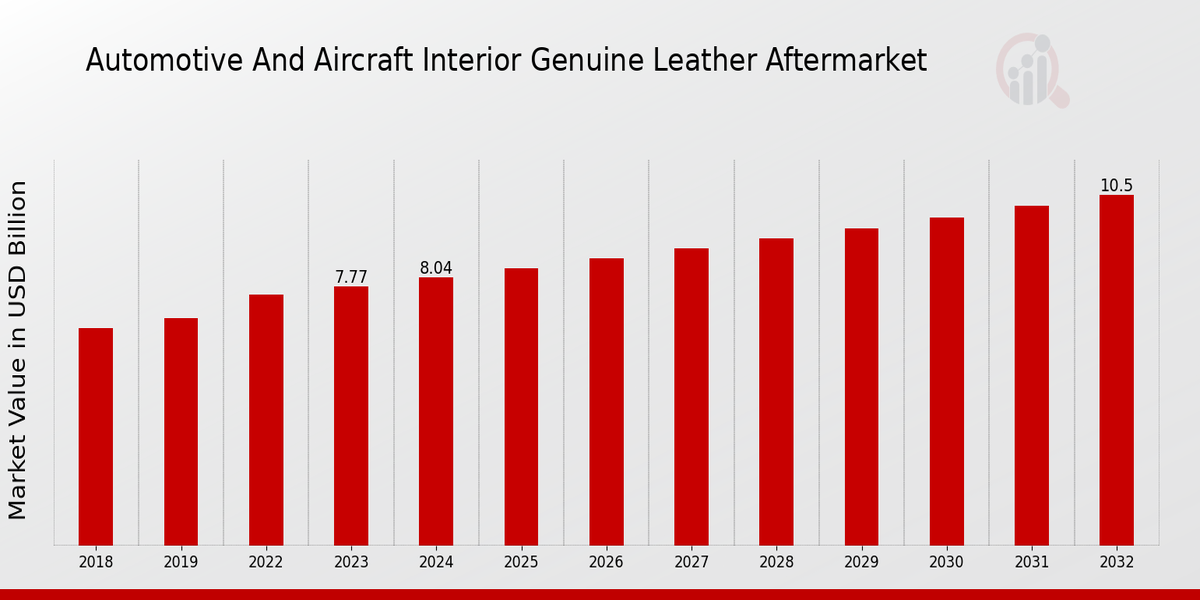 Automotive And Aircraft Interior Genuine Leather Aftermarket

Market Value in USD Billion

7.77
8.04
10.5

2018
2019
2022
2023
2024
2025
2026
2027
2028
2029
2030
2031
2032