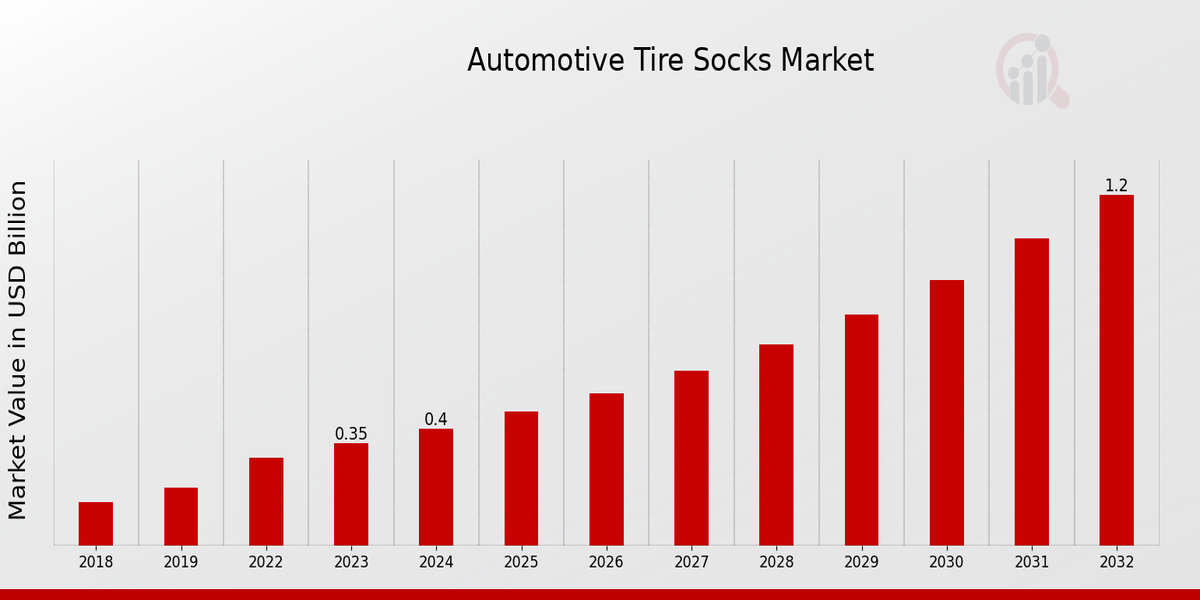 Automotive Tire Socks Market

Market Value in USD Billion

0.35
0.4
1.2

2018
2019
2022
2023
2024
2025
2026
2027
2028
2029
2030
2031
2032