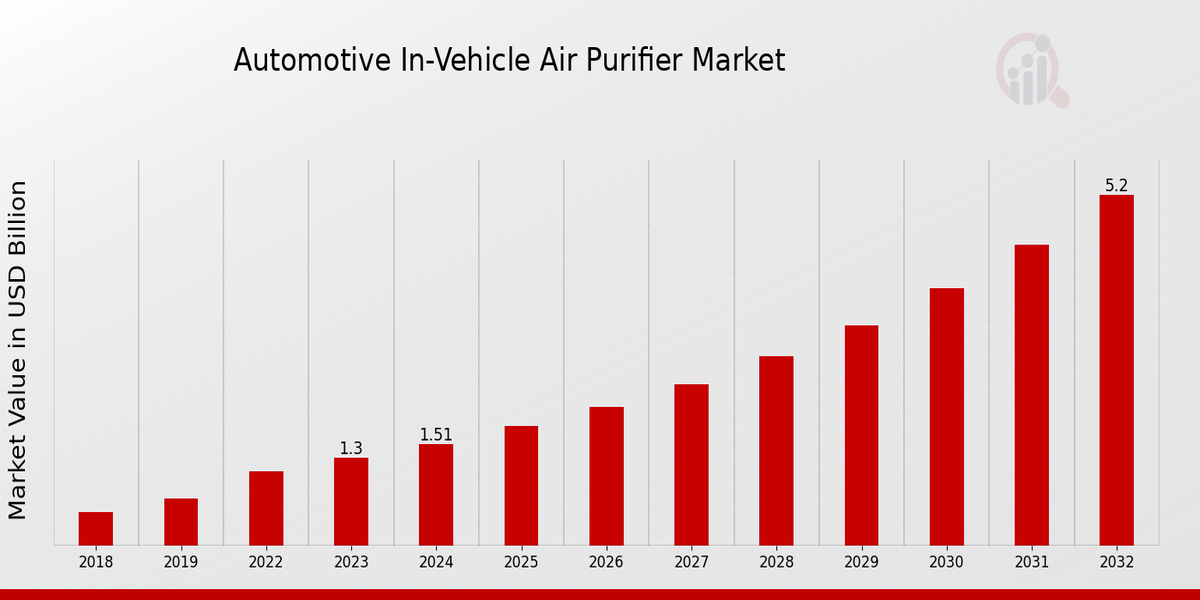 Automotive In-Vehicle Air Purifier Market

Market Value in USD Billion

1.3
1.51
5.2

2018
2019
2022
2023
2024
2025
2026
2027
2028
2029
2030
2031
2032