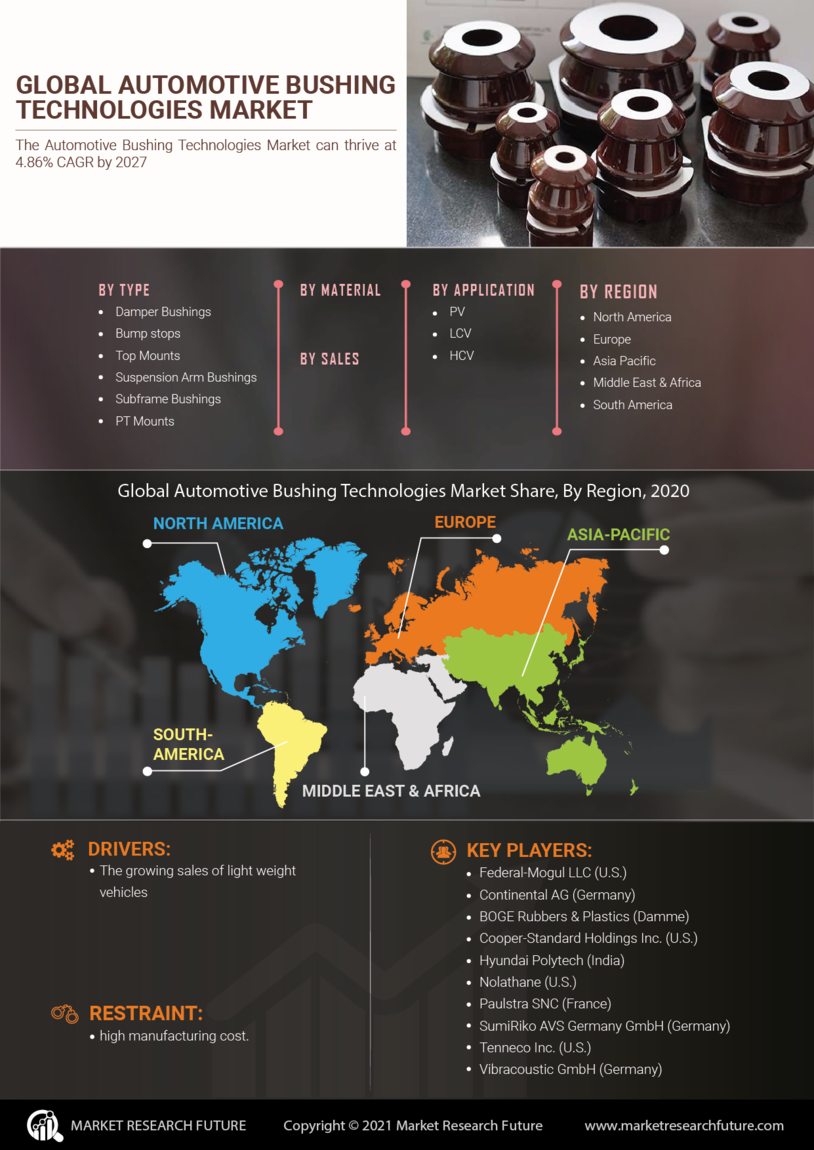 GLOBAL AUTOMOTIVE BUSHING TECHNOLOGIES MARKET

The Automotive Bushing Technologies Market can thrive at 4.86% CAGR by 2027

BY TYPE
- Damper Bushings
- Bump stops
- Top Mounts
- Suspension Arm Bushings
- Subframe Bushings
- PT Mounts

BY MATERIAL

BY SALES

BY APPLICATION
- PV
- LCV
- HCV

BY REGION
- North America
- Europe
- Asia Pacific
- Middle East & Africa
- South America

Global Automotive Bushing Technologies Market Share, By Region, 2020

NORTH AMERICA

EUROPE

ASIA-PACIFIC

SOUTH-AMERICA

MIDDLE EAST & AFRICA

DRIVERS:
- The growing sales of light weight vehicles

RESTRAINT:
- high manufacturing cost.

KEY PLAYERS:
- Federal-Mogul LLC (U.S.)
- Continental AG (Germany)
- BOGE Rubbers & Plastics (Damme)
- Cooper-Standard Holdings Inc. (U.S.)
- Hyundai Polytech (India)
- Nolathane (U.S.)
- Paulstra SNC (France)
- SumiRiko AVS Germany GmbH (Germany)
- Tenneco Inc. (U.S.)
- Vibracoustic GmbH (Germany)

MARKET RESEARCH FUTURE

Copyright © 2021 Market Research Future

www.marketresearchfuture.com