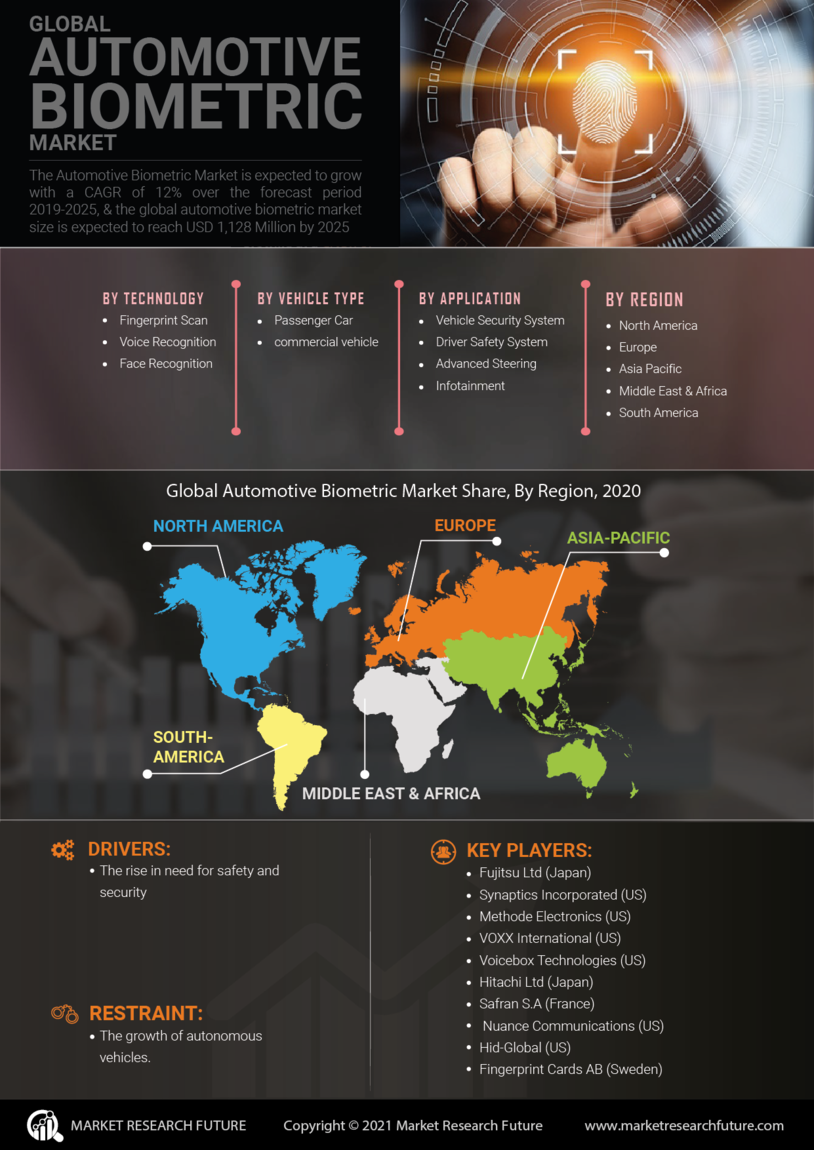 GLOBAL
AUTOMOTIVE
BIOMETRIC
MARKET

The Automotive Biometric Market is expected to grow with a CAGR of 12% over the forecast period 2019-2025, & the global automotive biometric market size is expected to reach USD 1,128 Million by 2025

BY TECHNOLOGY
- Fingerprint Scan
- Voice Recognition
- Face Recognition

BY VEHICLE TYPE
- Passenger Car
- commercial vehicle

BY APPLICATION
- Vehicle Security System
- Driver Safety System
- Advanced Steering
- Infotainment

BY REGION
- North America
- Europe
- Asia Pacific
- Middle East & Africa
- South America

Global Automotive Biometric Market Share, By Region, 2020

NORTH AMERICA
EUROPE
ASIA-PACIFIC
SOUTH-AMERICA
MIDDLE EAST & AFRICA

DRIVERS:
- The rise in need for safety and security

RESTRAINT:
- The growth of autonomous vehicles.

KEY PLAYERS:
- Fujitsu Ltd (Japan)
- Synaptics Incorporated (US)
- Methode Electronics (US)
- VOXX International (US)
- Voicebox Technologies (US)
- Hitachi Ltd (Japan)
- Safran S.A (France)
- Nuance Communications (US)
- Hid-Global (US)
- Fingerprint Cards AB (Sweden)

MARKET RESEARCH FUTURE
Copyright © 2021 Market Research Future
www.marketresearchfuture.com