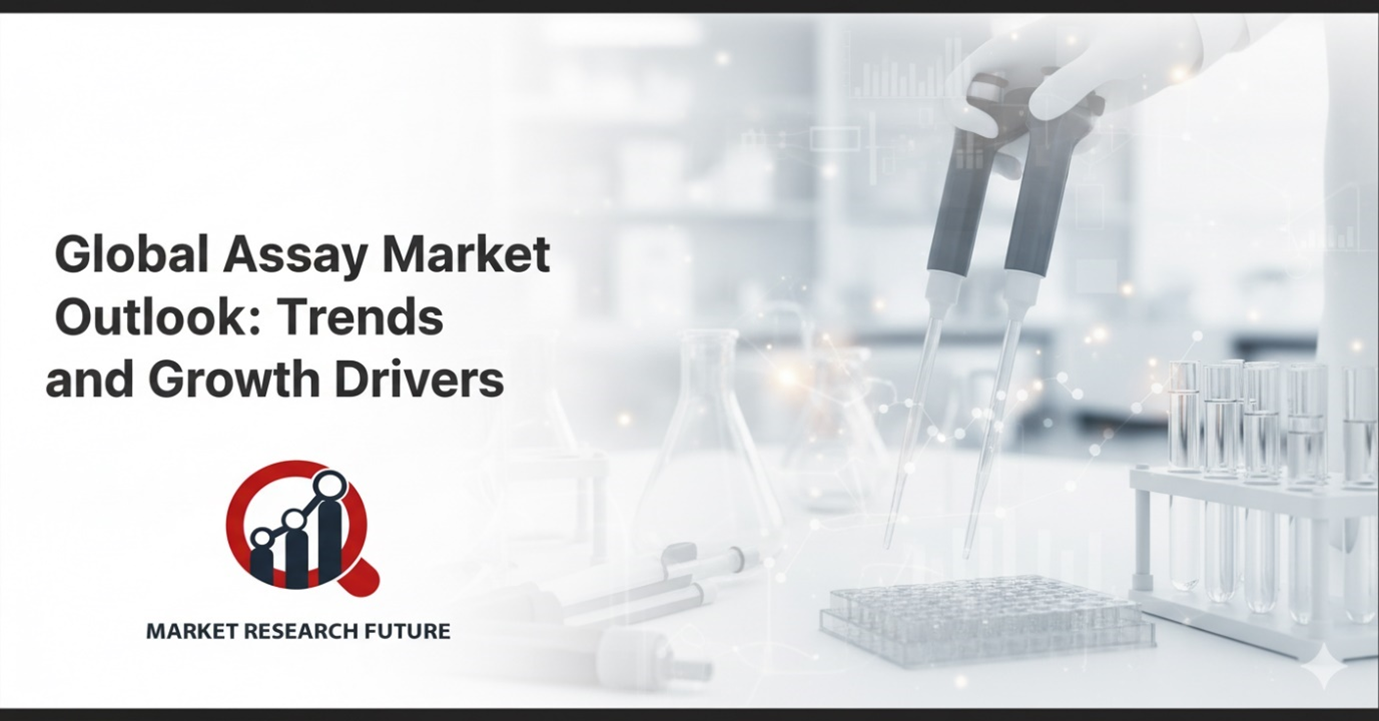 Global Assay Market Outlook: Trends and Growth Drivers

MARKET RESEARCH FUTURE