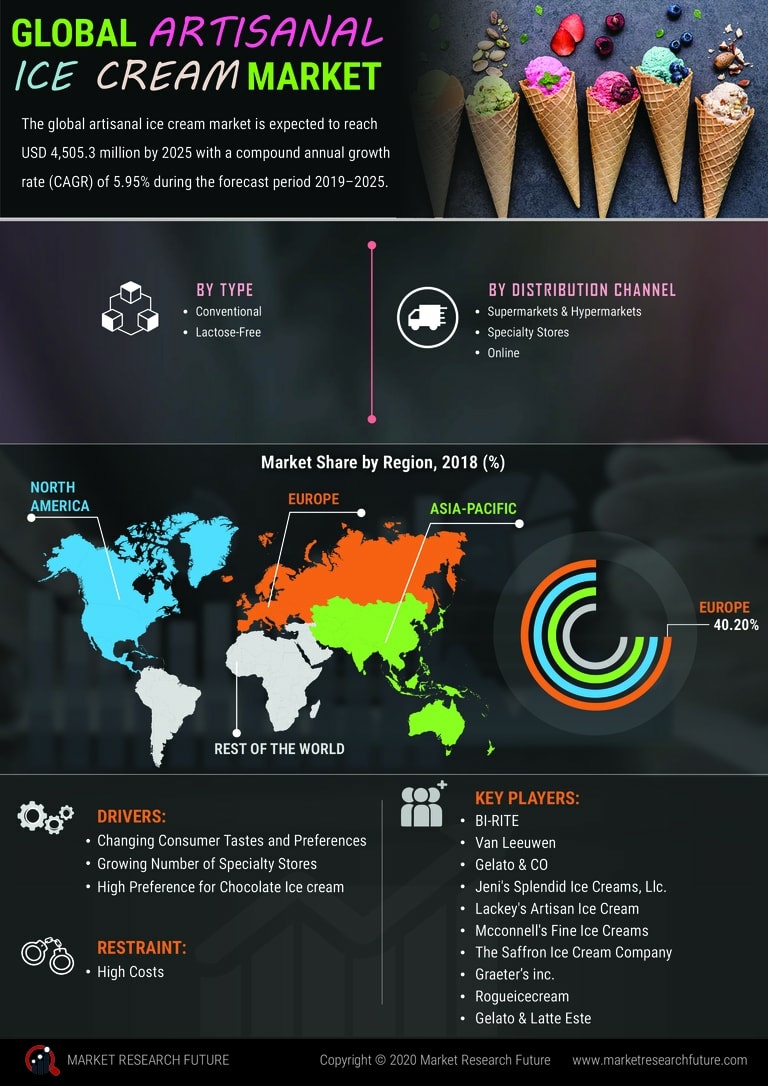 GLOBAL ARTISANAL ICE CREAM MARKET

The global artisanal ice cream market is expected to reach USD 4,505.3 million by 2025 with a compound annual growth rate (CAGR) of 5.95% during the forecast period 2019–2025.

BY TYPE
• Conventional
• Lactose-Free

BY DISTRIBUTION CHANNEL
• Supermarkets & Hypermarkets
• Specialty Stores
• Online

Market Share by Region, 2018 (%)

NORTH AMERICA
EUROPE
ASIA-PACIFIC
REST OF THE WORLD

EUROPE
40.20%

DRIVERS:
• Changing Consumer Tastes and Preferences
• Growing Number of Specialty Stores
• High Preference for Chocolate Ice cream

RESTRAINT:
• High Costs

KEY PLAYERS:
• BI-RITE
• Van Leeuwen
• Gelato & CO
• Jeni's Splendid Ice Creams, Llc.
• Lackey's Artisan Ice Cream
• Mcconnell's Fine Ice Creams
• The Saffron Ice Cream Company
• Graeter's inc.
• Rogueicecream
• Gelato & Latte Este

MARKET RESEARCH FUTURE
Copyright © 2020 Market Research Future
www.marketresearchfuture.com