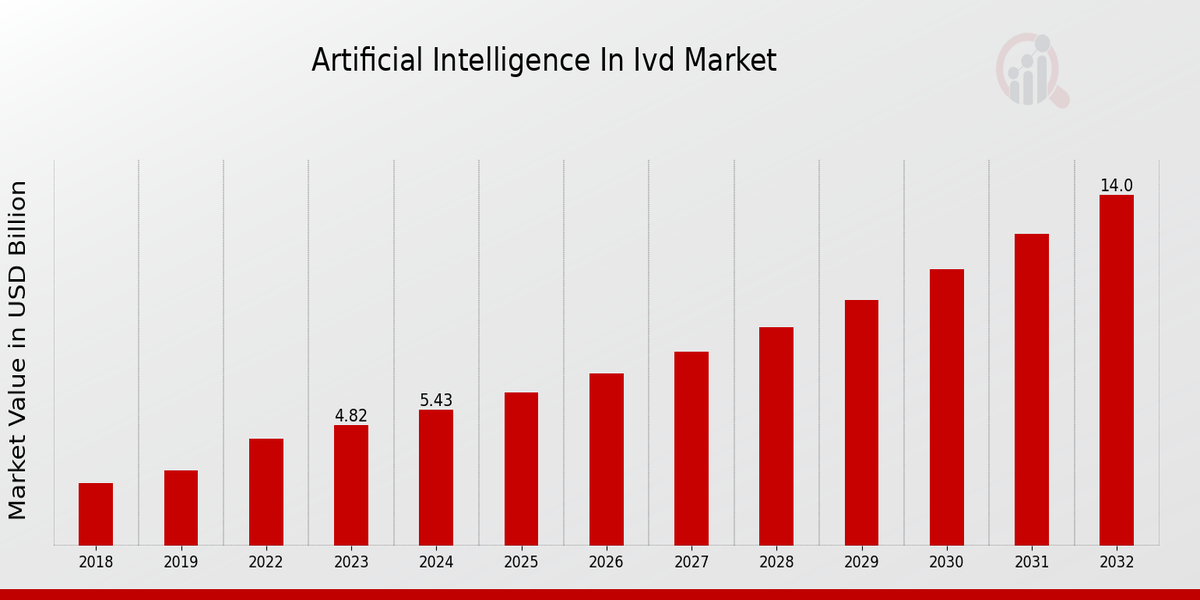 Artificial Intelligence In Ivd Market

Market Value in USD Billion

4.82
5.43
14.0

2018
2019
2022
2023
2024
2025
2026
2027
2028
2029
2030
2031
2032