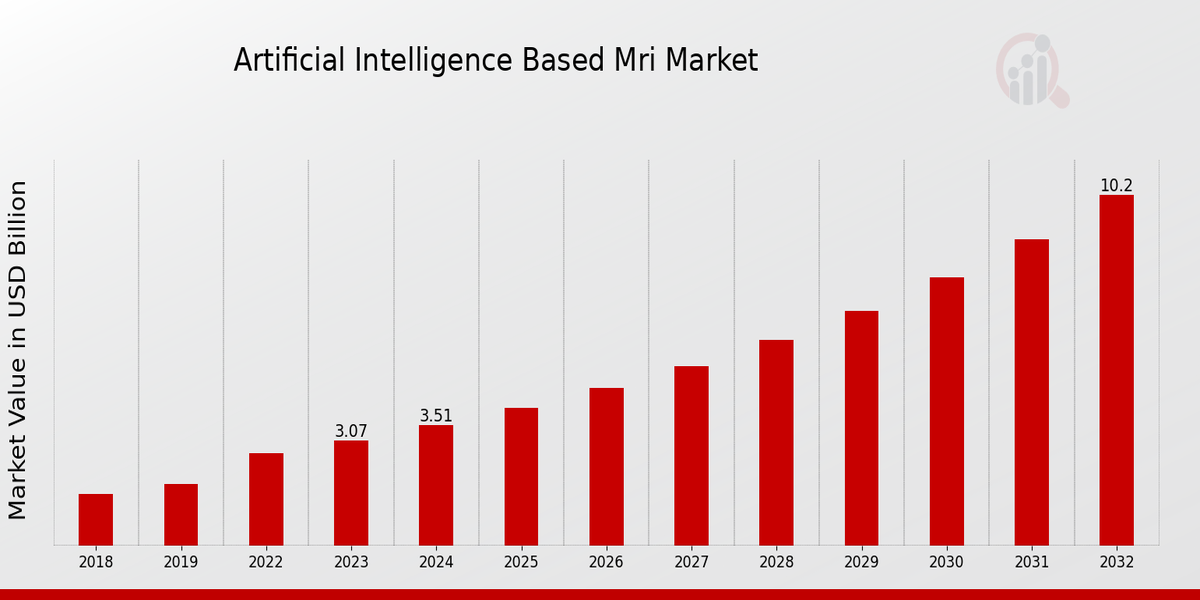 Artificial Intelligence Based Mri Market

Market Value in USD Billion

3.07
3.51
10.2

2018
2019
2022
2023
2024
2025
2026
2027
2028
2029
2030
2031
2032