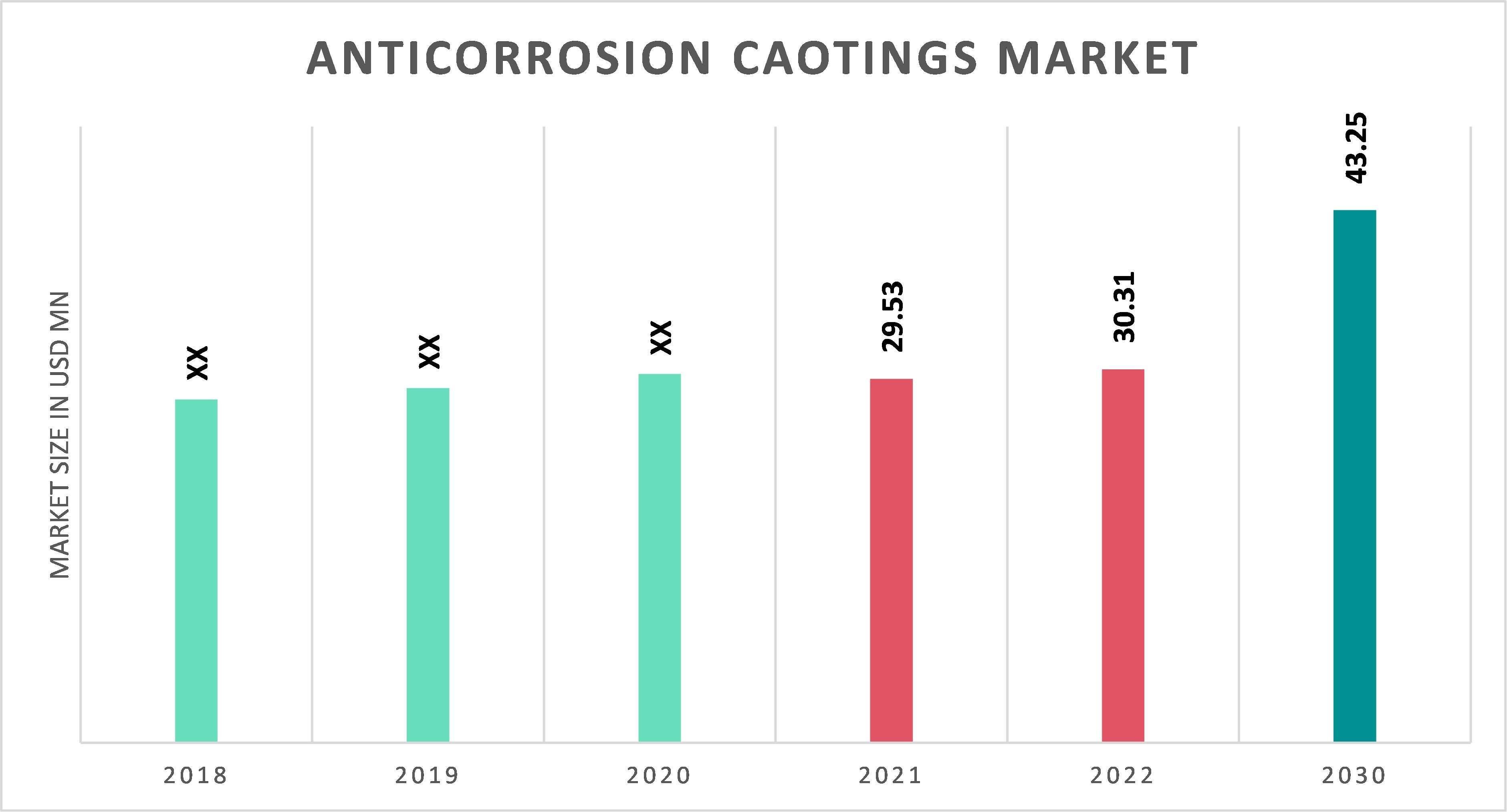 ANTICORROSION CAOTINGS MARKET

MARKET SIZE IN USD MN

XX
XX
XX
29.53
30.31
43.25

2018
2019
2020
2021
2022
2030