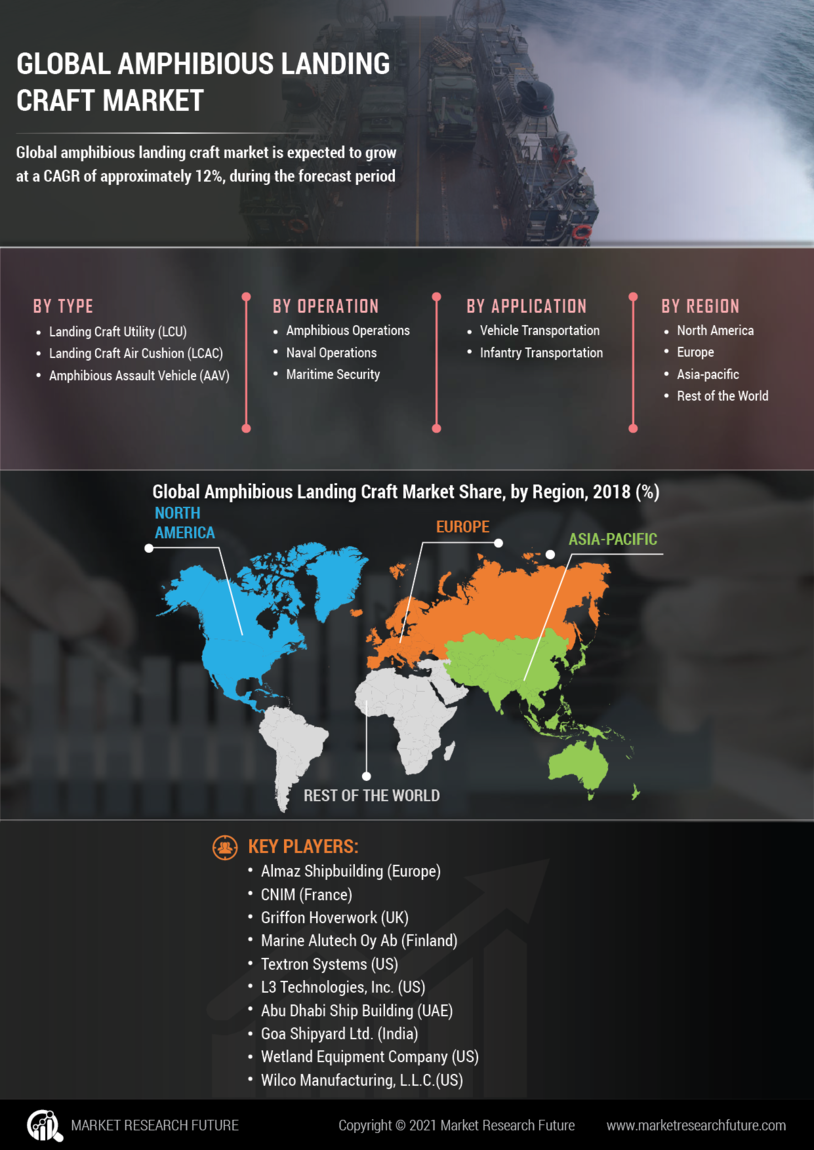 GLOBAL AMPHIBIOUS LANDING CRAFT MARKET

Global amphibious landing craft market is expected to grow at a CAGR of approximately 12%, during the forecast period

BY TYPE
- Landing Craft Utility (LCU)
- Landing Craft Air Cushion (LCAC)
- Amphibious Assault Vehicle (AAV)

BY OPERATION
- Amphibious Operations
- Naval Operations
- Maritime Security

BY APPLICATION
- Vehicle Transportation
- Infantry Transportation

BY REGION
- North America
- Europe
- Asia-pacific
- Rest of the World

Global Amphibious Landing Craft Market Share, by Region, 2018 (%)

NORTH AMERICA

EUROPE

ASIA-PACIFIC

REST OF THE WORLD

KEY PLAYERS:
- Almaz Shipbuilding (Europe)
- CNIM (France)
- Griffon Hoverwork (UK)
- Marine Alutech Oy Ab (Finland)
- Textron Systems (US)
- L3 Technologies, Inc. (US)
- Abu Dhabi Ship Building (UAE)
- Goa Shipyard Ltd. (India)
- Wetland Equipment Company (US)
- Wilco Manufacturing, L.L.C.(US)

MARKET RESEARCH FUTURE

Copyright © 2021 Market Research Future

www.marketresearchfuture.com