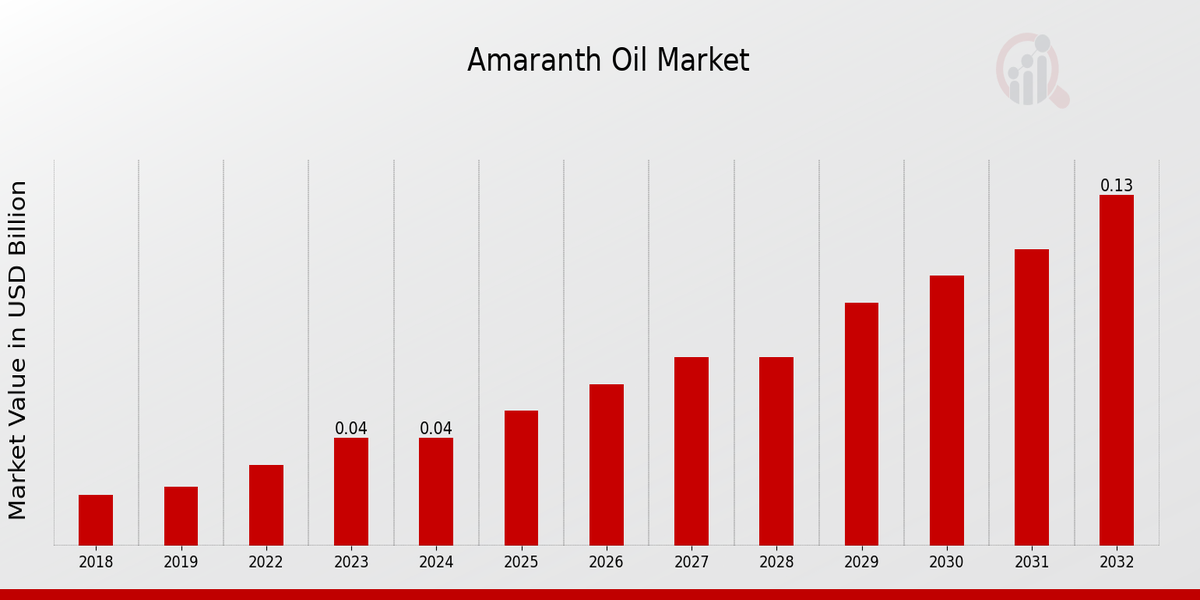 Amaranth Oil Market

Market Value in USD Billion

0.04
0.04
0.13

2018
2019
2022
2023
2024
2025
2026
2027
2028
2029
2030
2031
2032