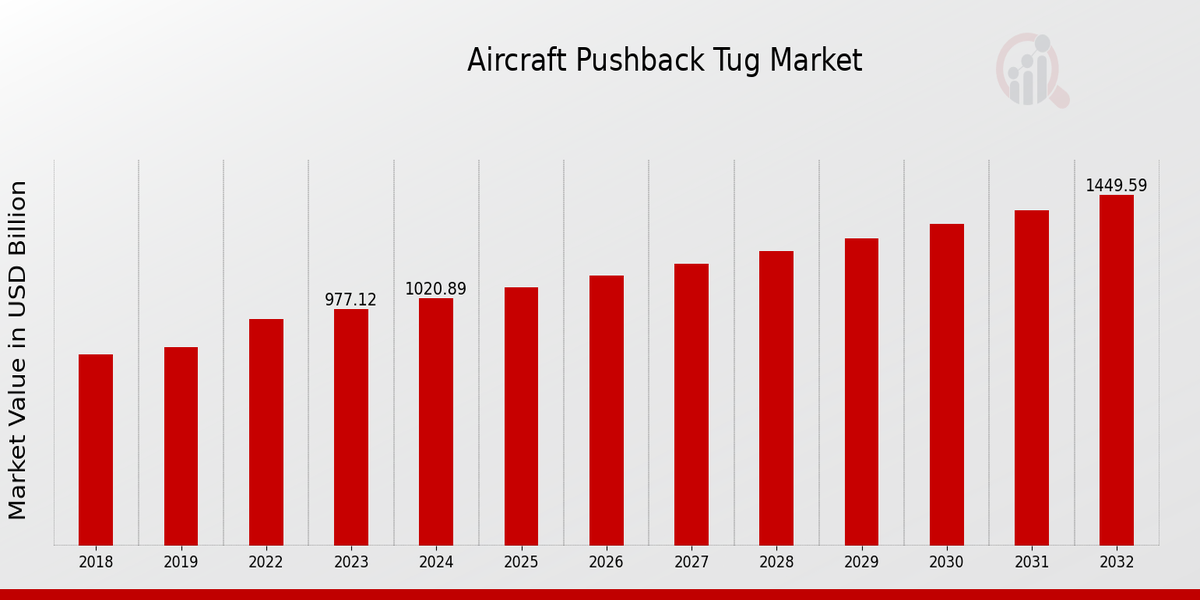 Aircraft Pushback Tug Market

Market Value in USD Billion

977.12
1020.89
1449.59

2018
2019
2022
2023
2024
2025
2026
2027
2028
2029
2030
2031
2032