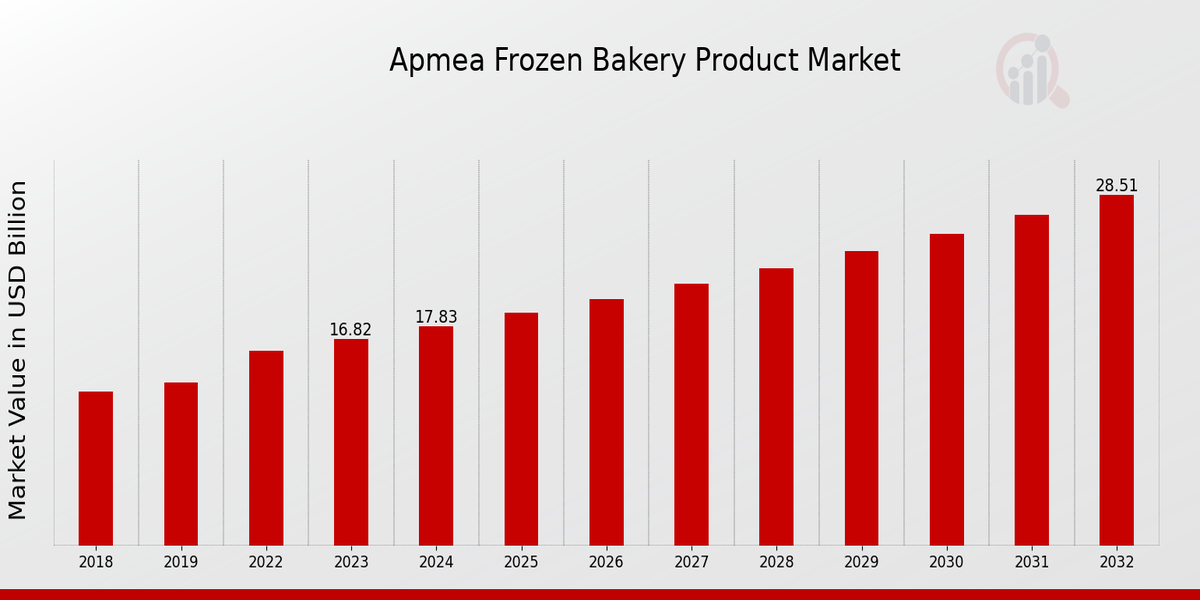 Apmea Frozen Bakery Product Market

Market Value in USD Billion

16.82
17.83
28.51

2018
2019
2022
2023
2024
2025
2026
2027
2028
2029
2030
2031
2032