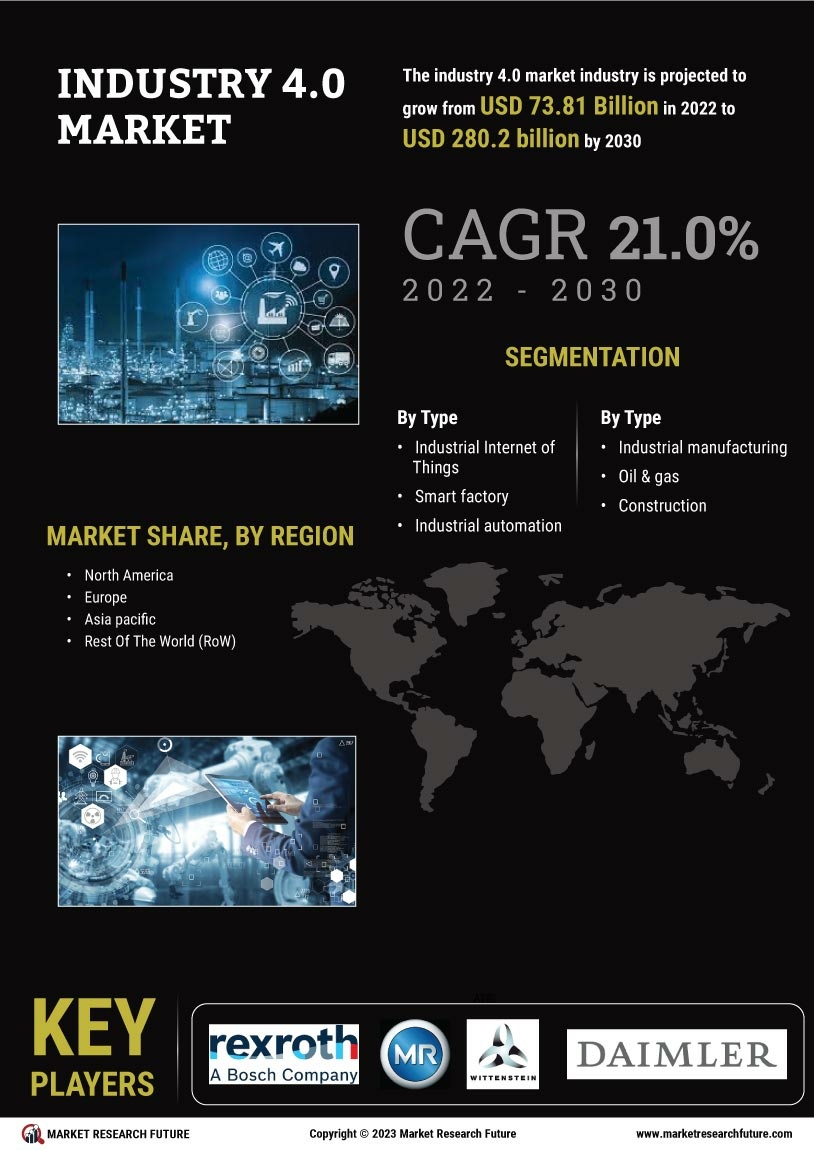 INDUSTRY 4.0 MARKET

The industry 4.0 market industry is projected to grow from USD 73.81 Billion in 2022 to USD 280.2 billion by 2030

CAGR 21.0%
2022 - 2030

SEGMENTATION

By Type
• Industrial Internet of Things
• Smart factory
• Industrial automation

By Type
• Industrial manufacturing
• Oil & gas
• Construction

MARKET SHARE, BY REGION

• North America
• Europe
• Asia pacific
• Rest Of The World (RoW)

KEY PLAYERS

rexroth
A Bosch Company

MR

WITTENSTEIN

DAIMLER

MARKET RESEARCH FUTURE

Copyright © 2023 Market Research Future

www.marketresearchfuture.com