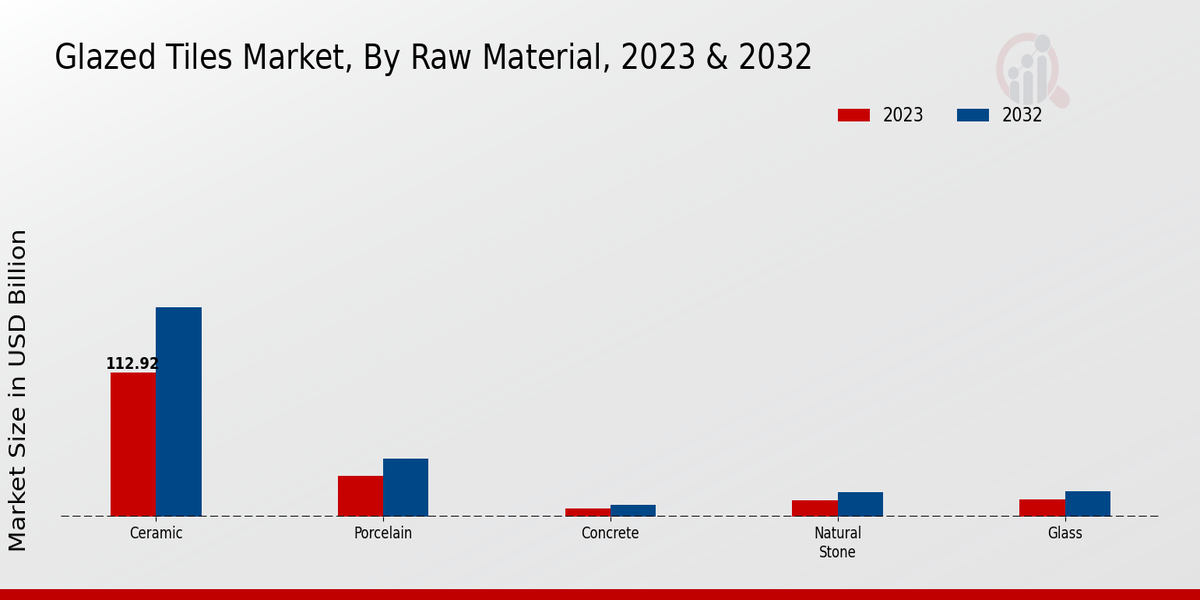 Glazed Tiles Market, By Raw Material, 2023 & 2032

2023
2032

Market Size in USD Billion

112.92

Ceramic
Porcelain
Concrete
Natural Stone
Glass