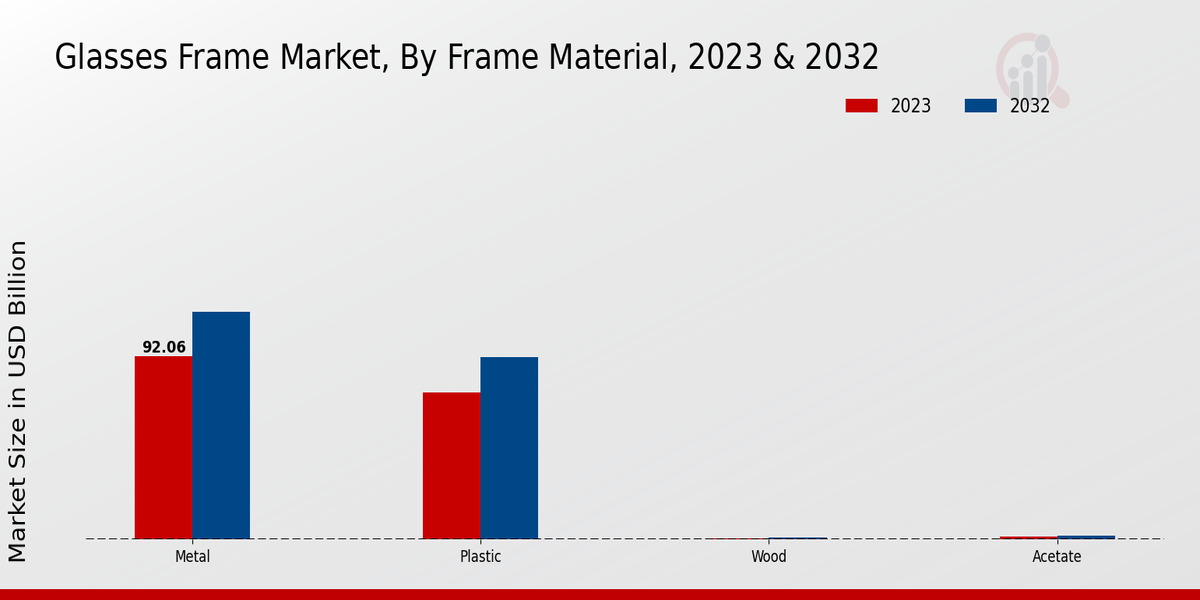 Glasses Frame Market, By Frame Material, 2023 & 2032

2023
2032

Market Size in USD Billion

92.06

Metal
Plastic
Wood
Acetate