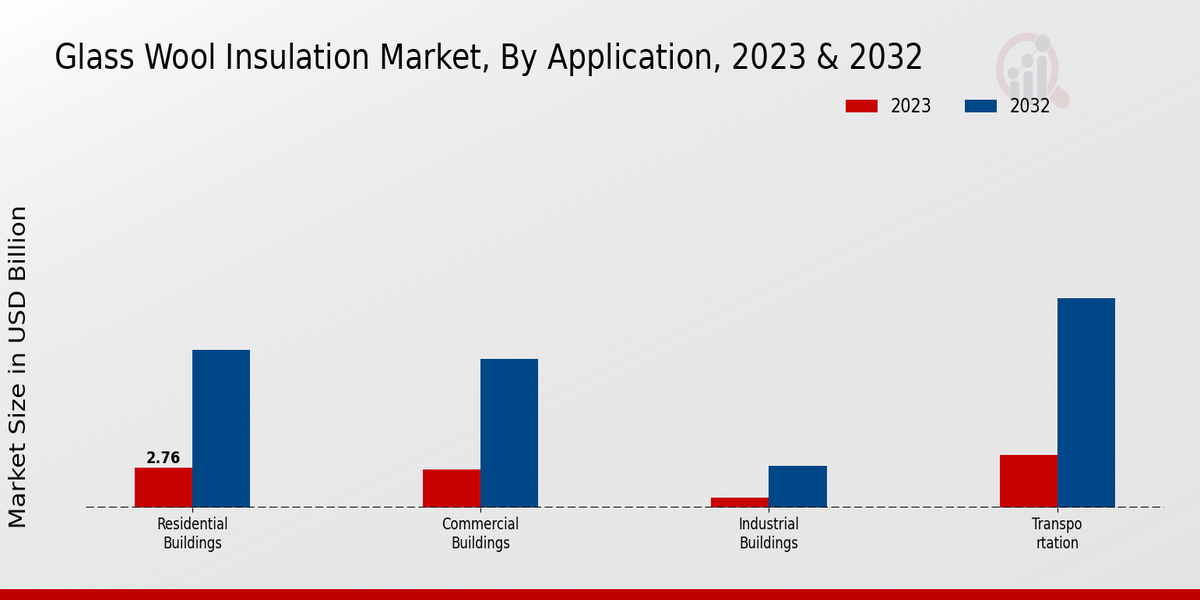 Glass Wool Insulation Market, By Application, 2023 & 2032

2023
2032

Market Size in USD Billion

2.76

Residential Buildings

Commercial Buildings

Industrial Buildings

Transpo rtation