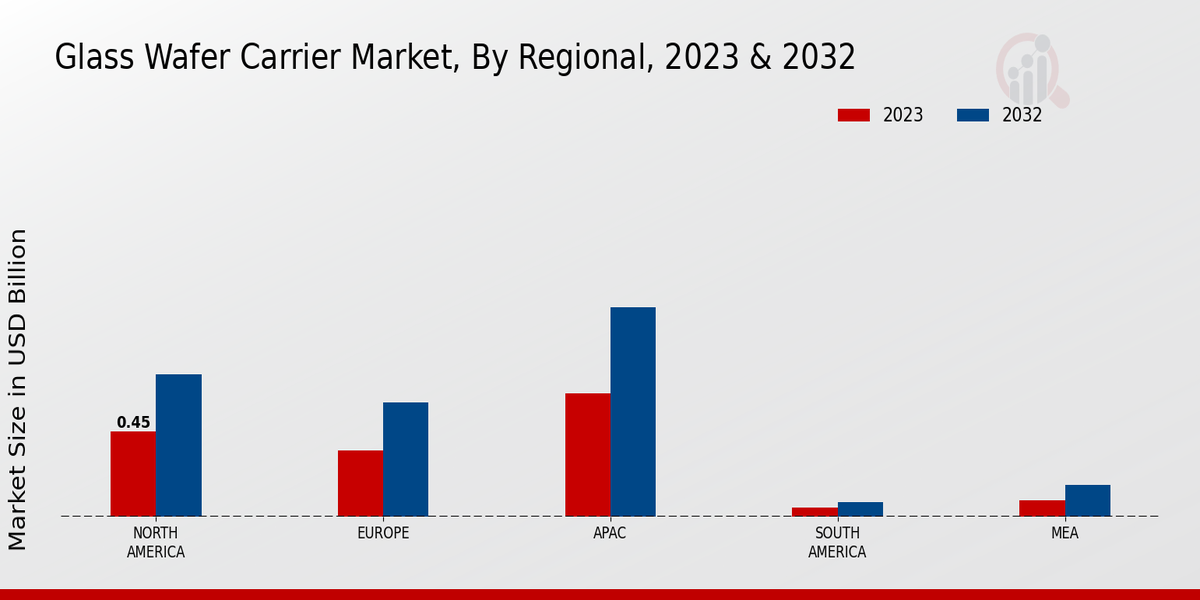 Glass Wafer Carrier Market, By Regional, 2023 & 2032

2023
2032

Market Size in USD Billion

0.45

NORTH AMERICA
EUROPE
APAC
SOUTH AMERICA
MEA