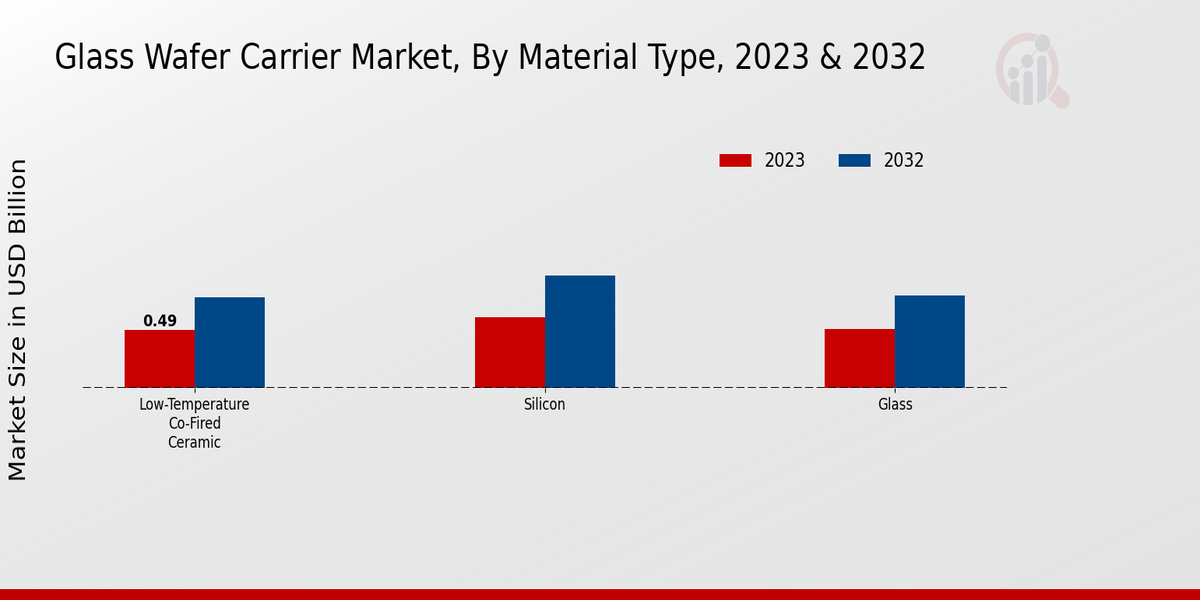 Glass Wafer Carrier Market, By Material Type, 2023 & 2032

2023
2032

Market Size in USD Billion

0.49

Low-Temperature Co-Fired Ceramic

Silicon

Glass