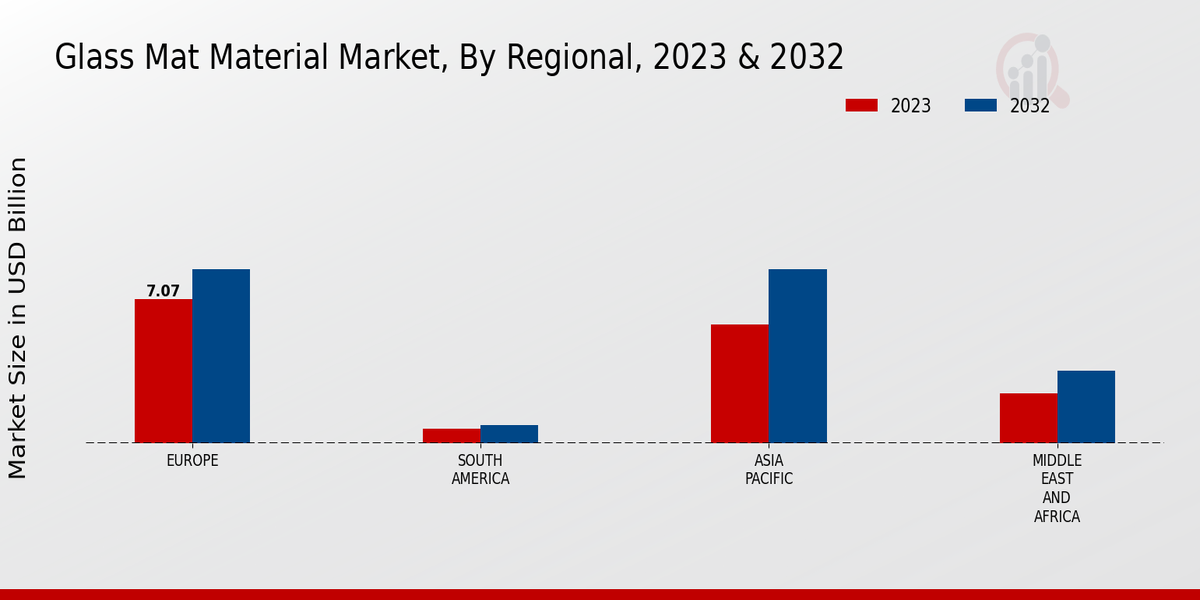 Glass Mat Material Market, By Regional, 2023 & 2032

2023
2032

Market Size in USD Billion

7.07

EUROPE
SOUTH AMERICA
ASIA PACIFIC
MIDDLE EAST AND AFRICA