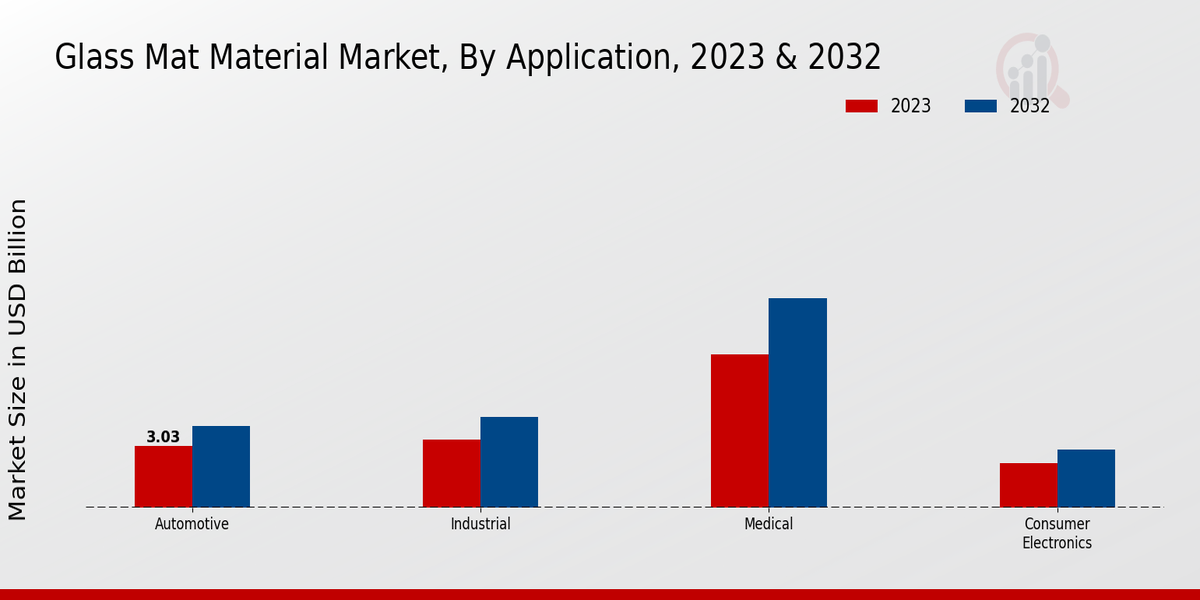 Glass Mat Material Market, By Application, 2023 & 2032

2023 2032

Market Size in USD Billion

3.03

Automotive

Industrial

Medical

Consumer Electronics