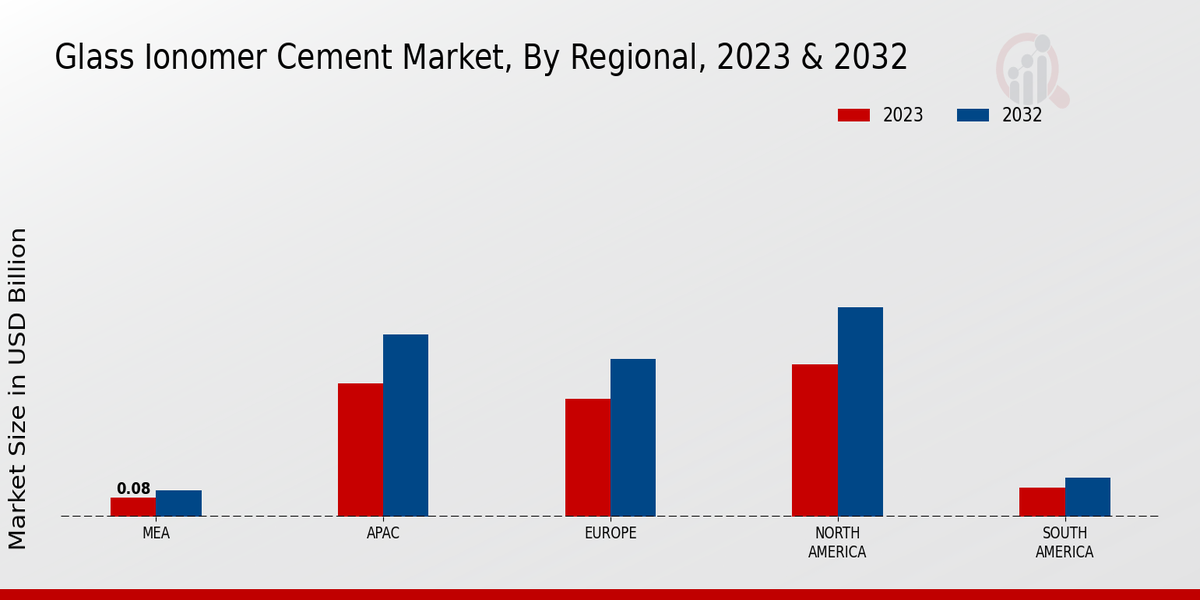 Glass Ionomer Cement Market, By Regional, 2023 & 2032

2023
2032

Market Size in USD Billion

0.08

MEA
APAC
EUROPE
NORTH AMERICA
SOUTH AMERICA