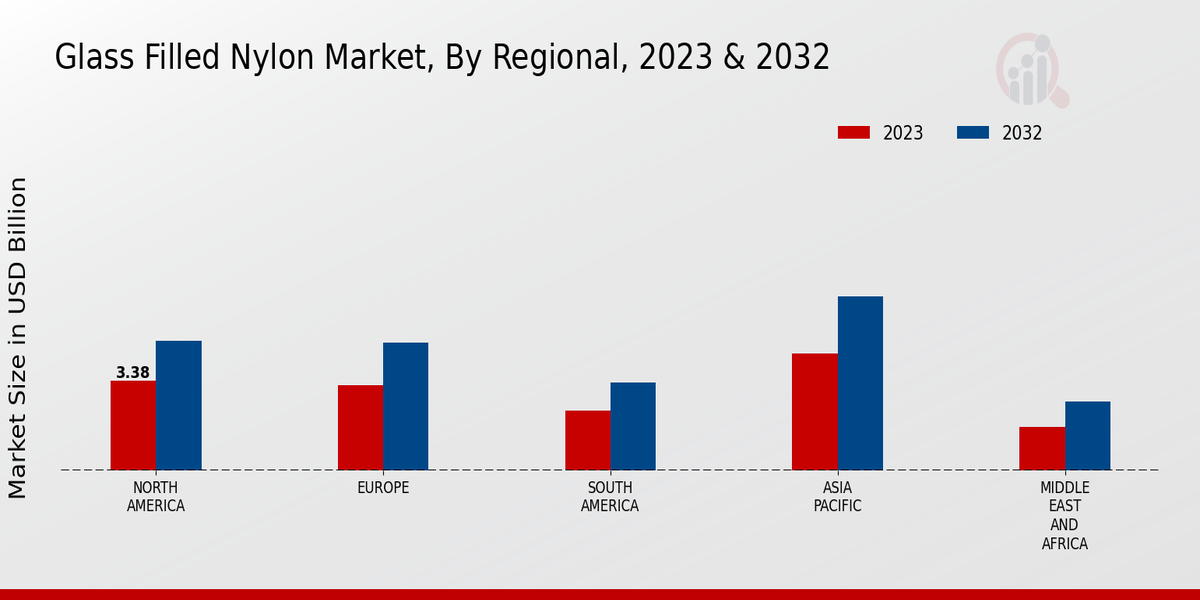 Glass Filled Nylon Market, By Regional, 2023 & 2032

2023 2032

Market Size in USD Billion

3.38

NORTH AMERICA

EUROPE

SOUTH AMERICA

ASIA PACIFIC

MIDDLE EAST AND AFRICA