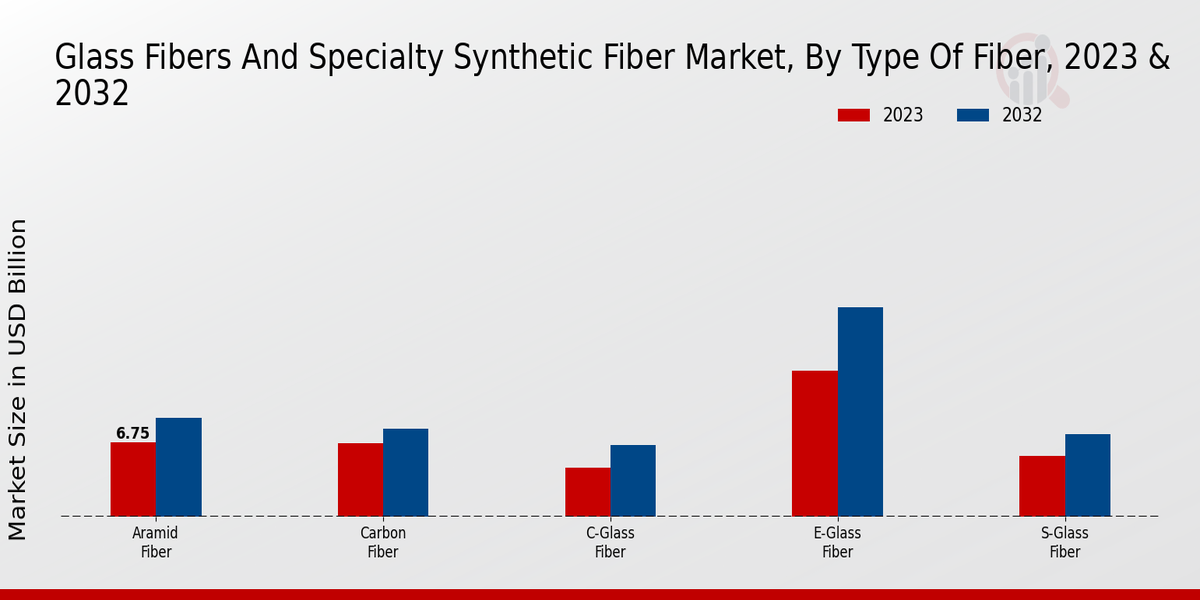 Glass Fibers And Specialty Synthetic Fiber Market, By Type Of Fiber, 2023 & 2032

2023
2032

Market Size in USD Billion

6.75

Aramid Fiber
Carbon Fiber
C-Glass Fiber
E-Glass Fiber
S-Glass Fiber