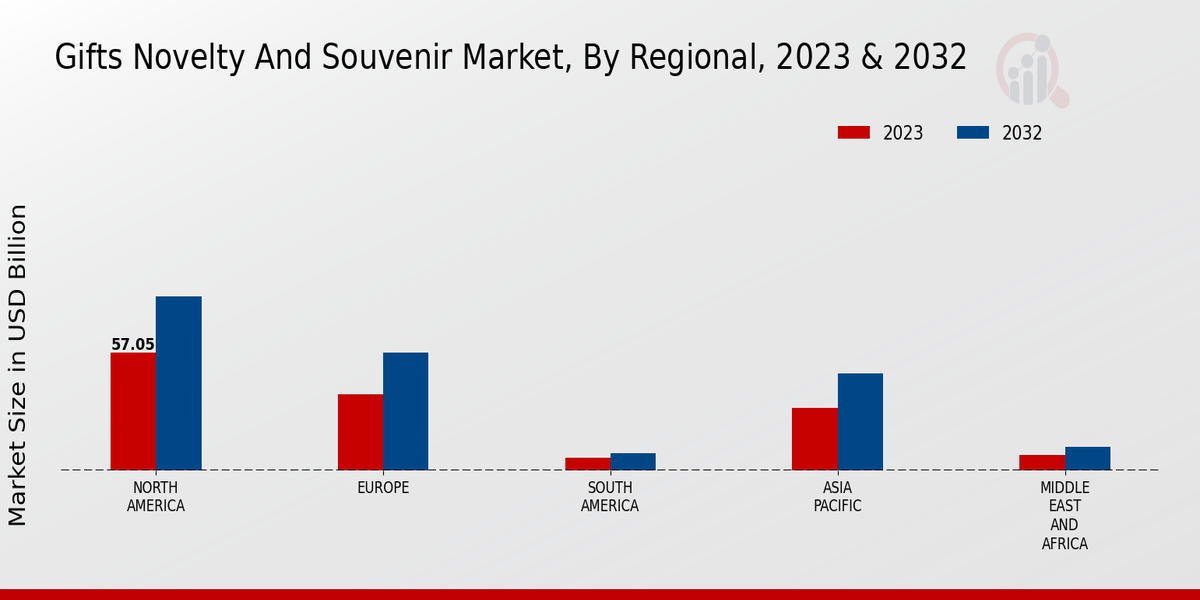 Gifts Novelty And Souvenir Market, By Regional, 2023 & 2032

2023
2032

Market Size in USD Billion

57.05

NORTH AMERICA
EUROPE
SOUTH AMERICA
ASIA PACIFIC
MIDDLE EAST AND AFRICA