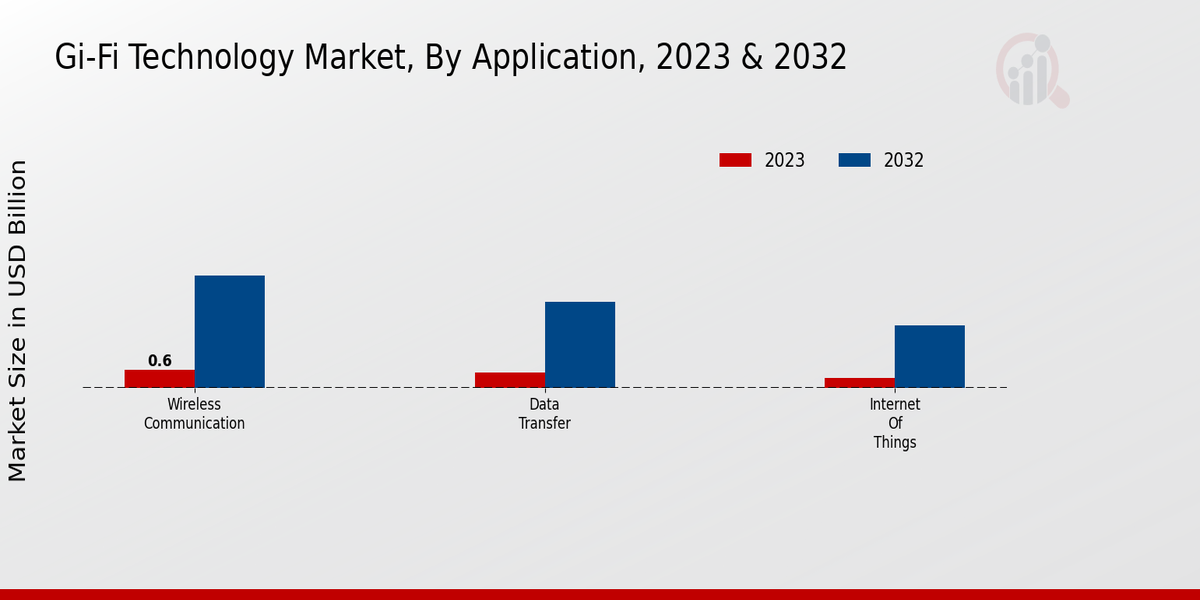 Gi-Fi Technology Market, By Application, 2023 & 2032

2023
2032

Market Size in USD Billion

0.6

Wireless Communication

Data Transfer

Internet Of Things