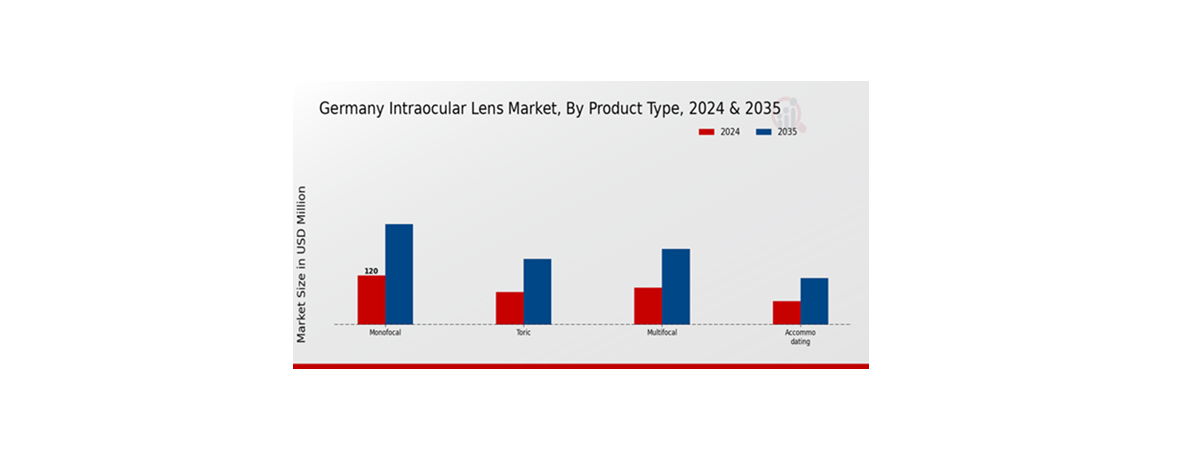 Germany Intraocular Lens Market, By Product Type, 2024 & 2035

2024
2035

Market Size in USD Million

120

Monofocal
Toric
Multifocal
Accommo dating