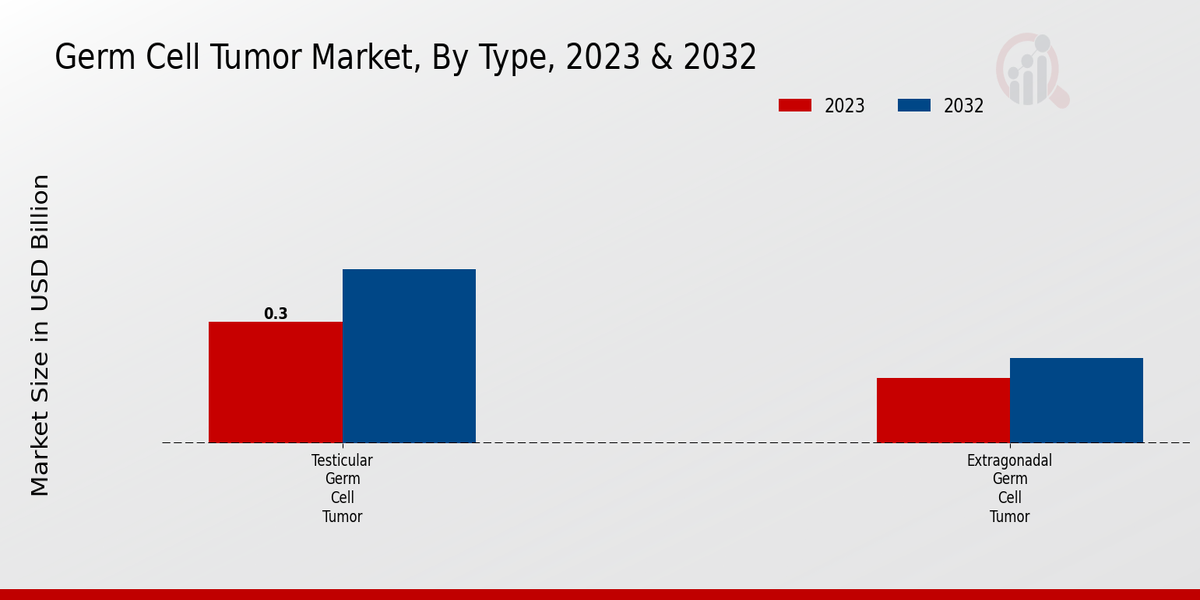 Germ Cell Tumor Market, By Type, 2023 & 2032

2023
2032

Market Size in USD Billion

0.3

Testicular Germ Cell Tumor

Extragonadal Germ Cell Tumor