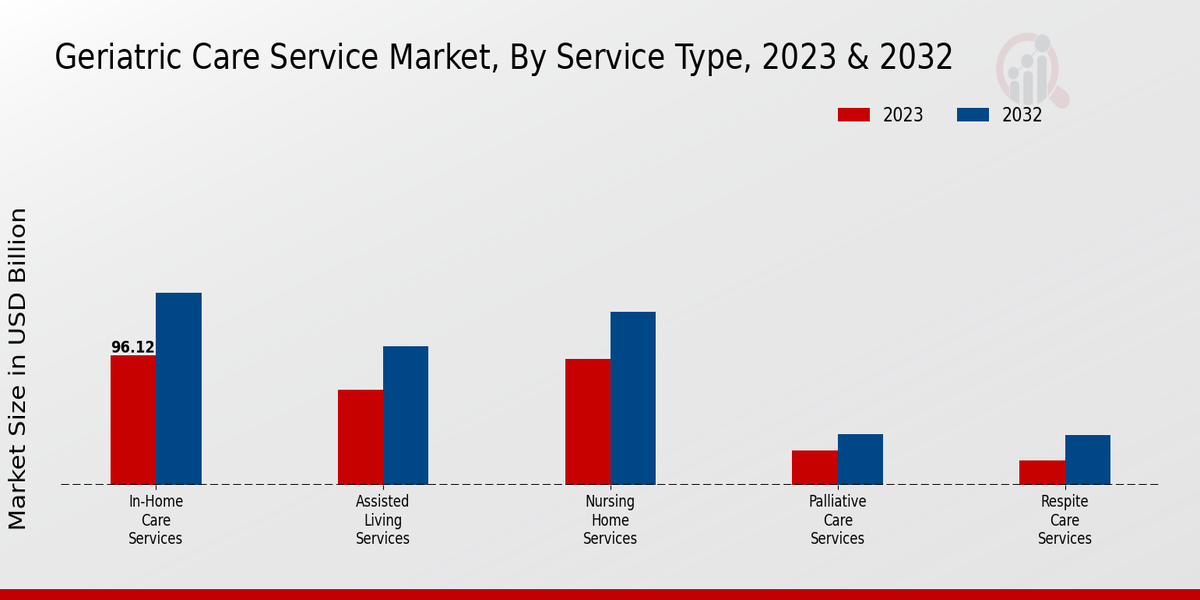 Geriatric Care Service Market, By Service Type, 2023 & 2032

2023
2032

Market Size in USD Billion

96.12

In-Home Care Services

Assisted Living Services

Nursing Home Services

Palliative Care Services

Respite Care Services