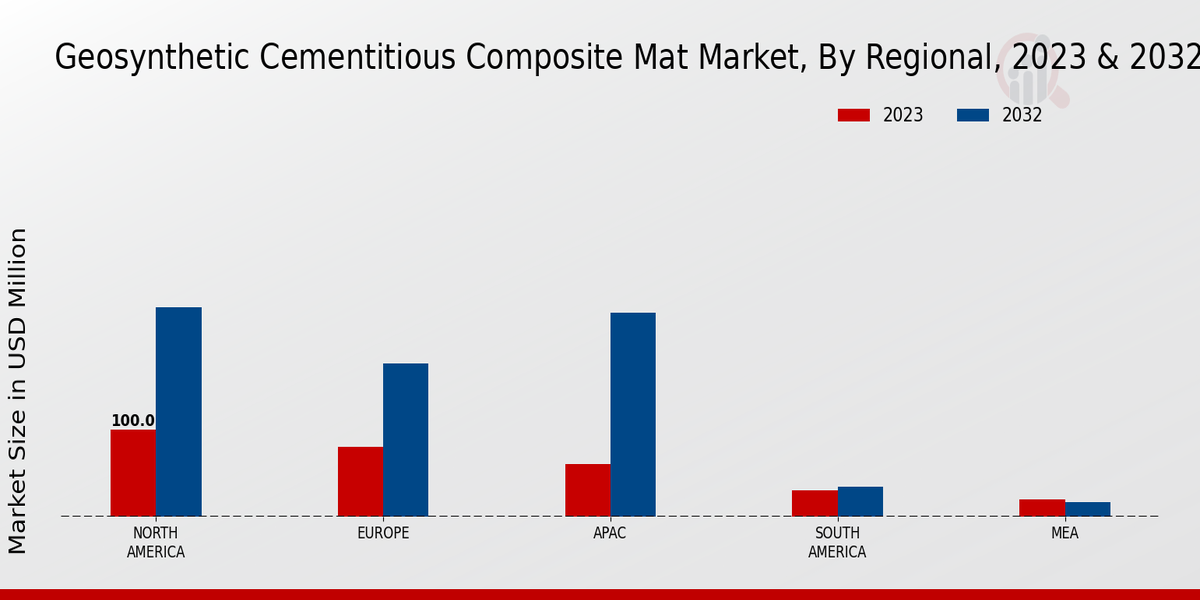 Geosynthetic Cementitious Composite Mat Market, By Regional, 2023 & 2032

2023 2032

Market Size in USD Million

100.0

NORTH AMERICA

EUROPE

APAC

SOUTH AMERICA

MEA