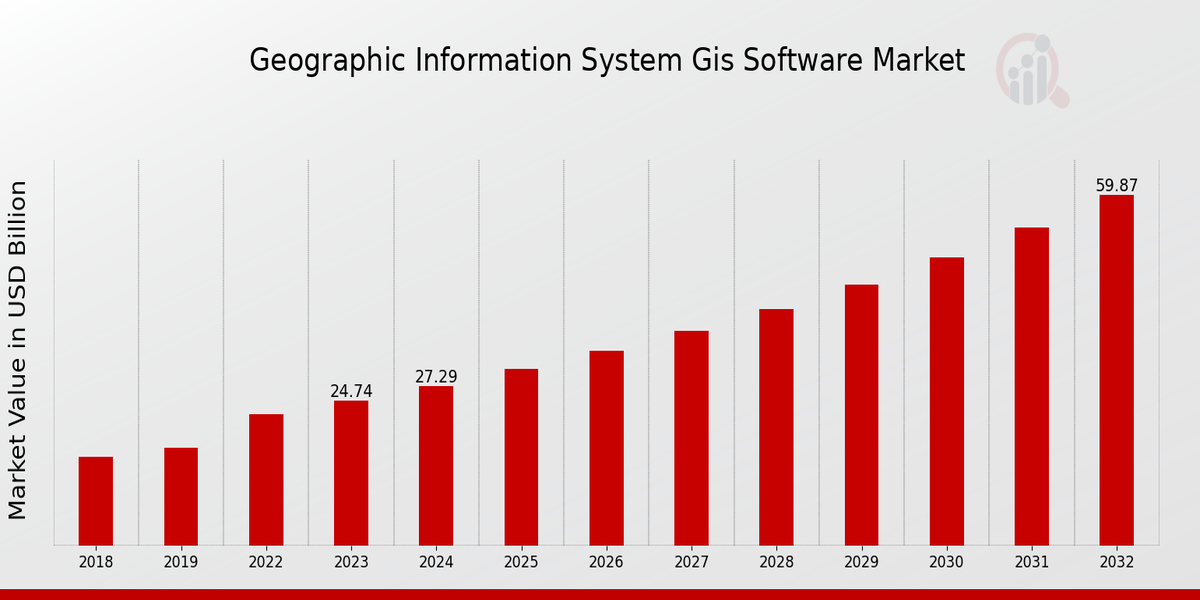 Geographic Information System Gis Software Market

Market Value in USD Billion

24.74
27.29
59.87

2018
2019
2022
2023
2024
2025
2026
2027
2028
2029
2030
2031
2032