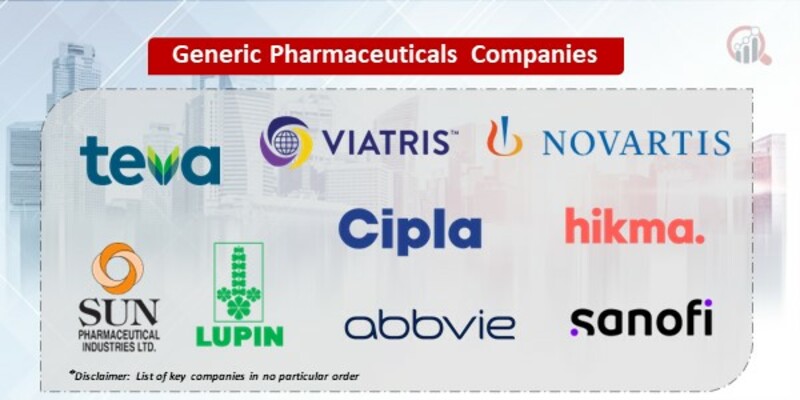 Generic Pharmaceuticals Companies

teva

VIATRIS™

NOVARTIS

Cipla

hikma.

SUN PHARMACEUTICAL INDUSTRIES LTD.

LUPIN

abbvie

sanofi

*Disclaimer: List of key companies in no particular order