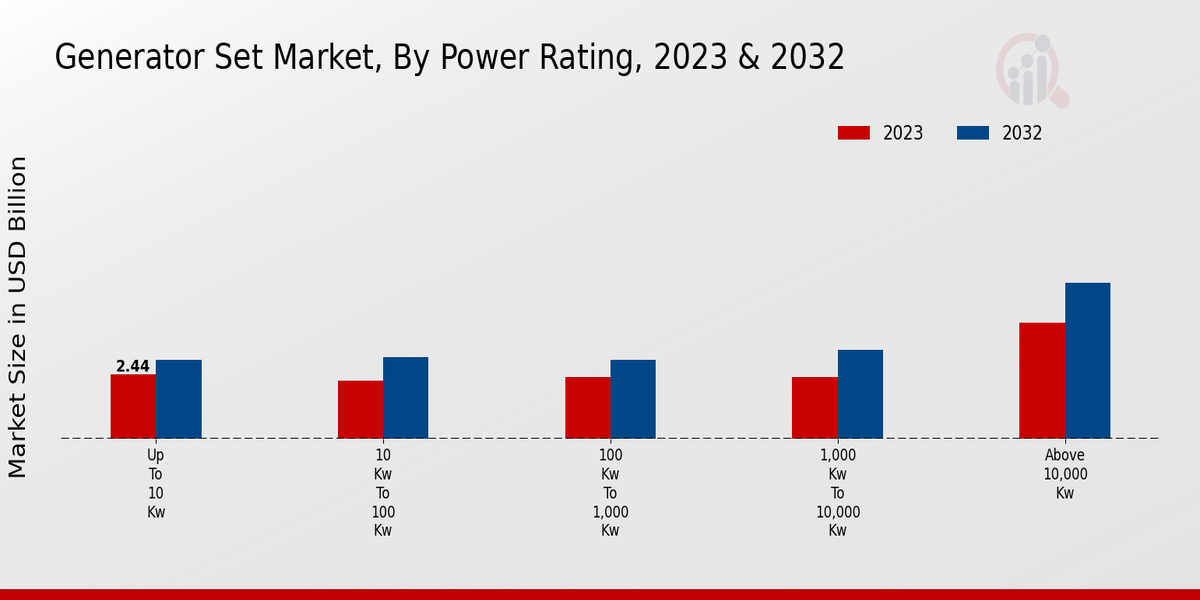 Generator Set Market, By Power Rating, 2023 & 2032

2023
2032

Market Size in USD Billion

2.44

Up To 10 Kw

10 Kw To 100 Kw

100 Kw To 1,000 Kw

1,000 Kw To 10,000 Kw

Above 10,000 Kw