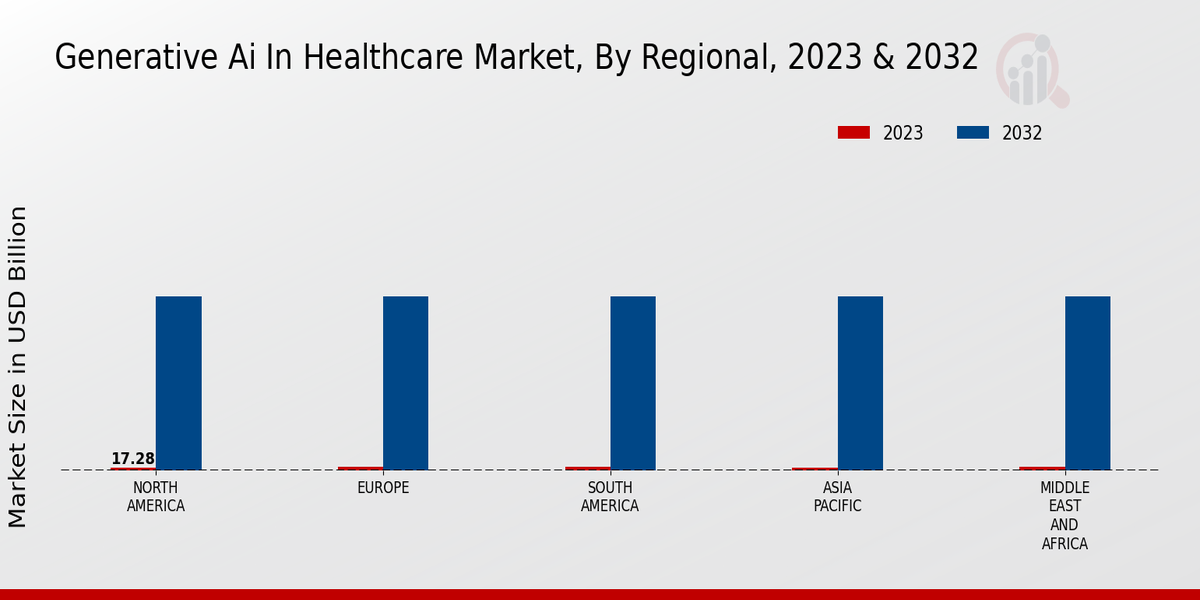 Generative Ai In Healthcare Market, By Regional, 2023 & 2032

2023
2032

Market Size in USD Billion

17.28

NORTH AMERICA
EUROPE
SOUTH AMERICA
ASIA PACIFIC
MIDDLE EAST AND AFRICA