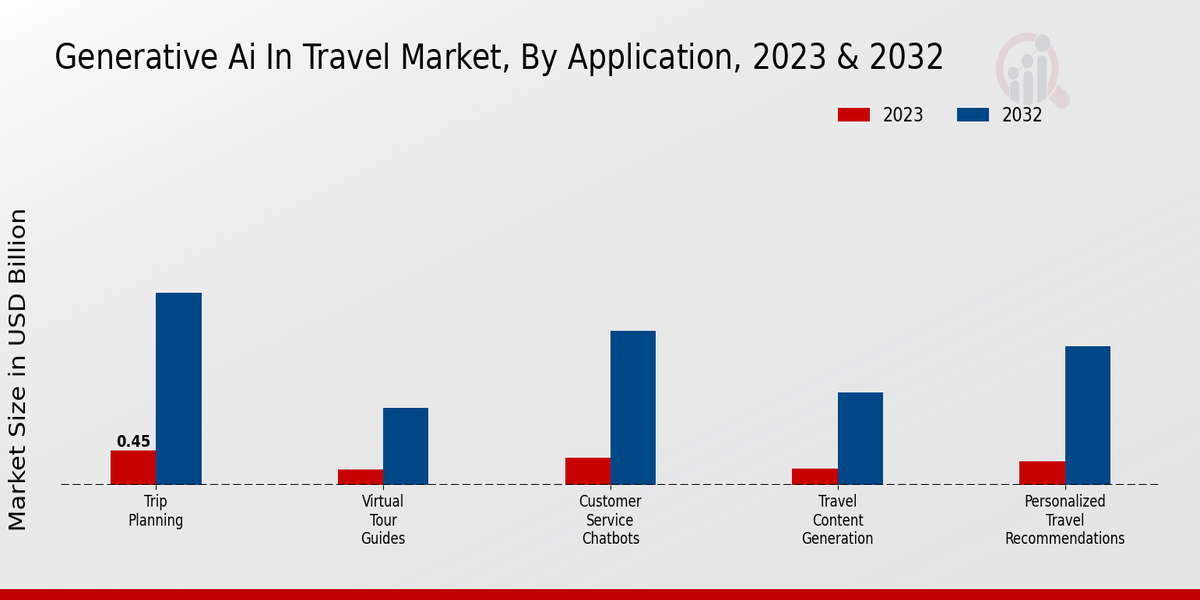 Generative Ai In Travel Market, By Application, 2023 & 2032

2023
2032

Market Size in USD Billion

0.45

Trip Planning

Virtual Tour Guides

Customer Service Chatbots

Travel Content Generation

Personalized Travel Recommendations