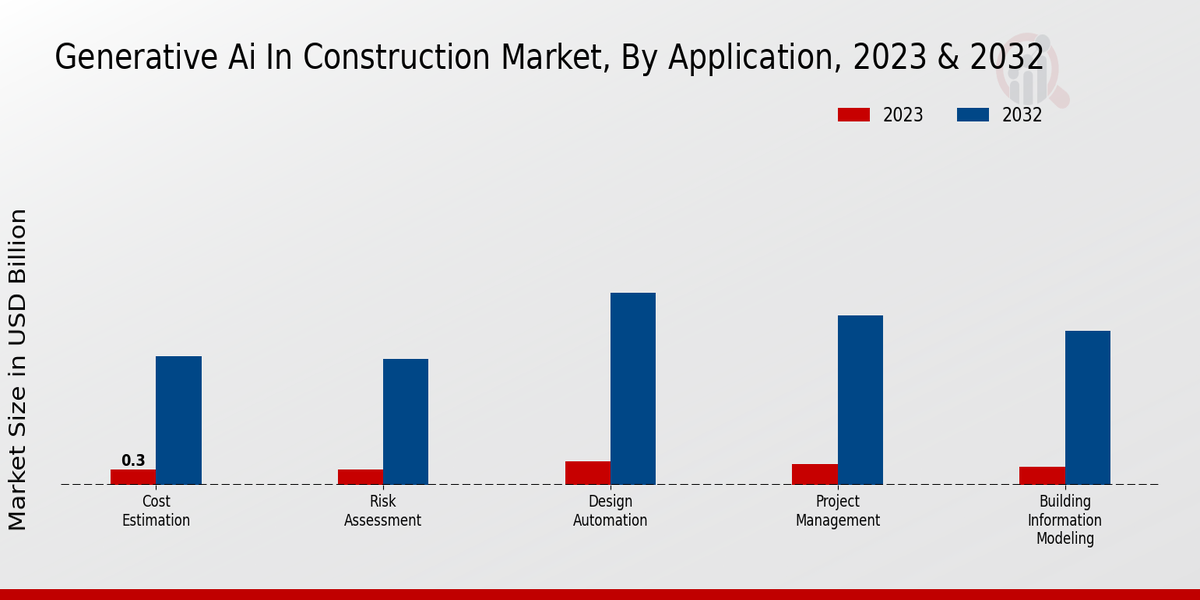 Generative Ai In Construction Market, By Application, 2023 & 2032

2023
2032

Market Size in USD Billion

0.3

Cost Estimation

Risk Assessment

Design Automation

Project Management

Building Information Modeling