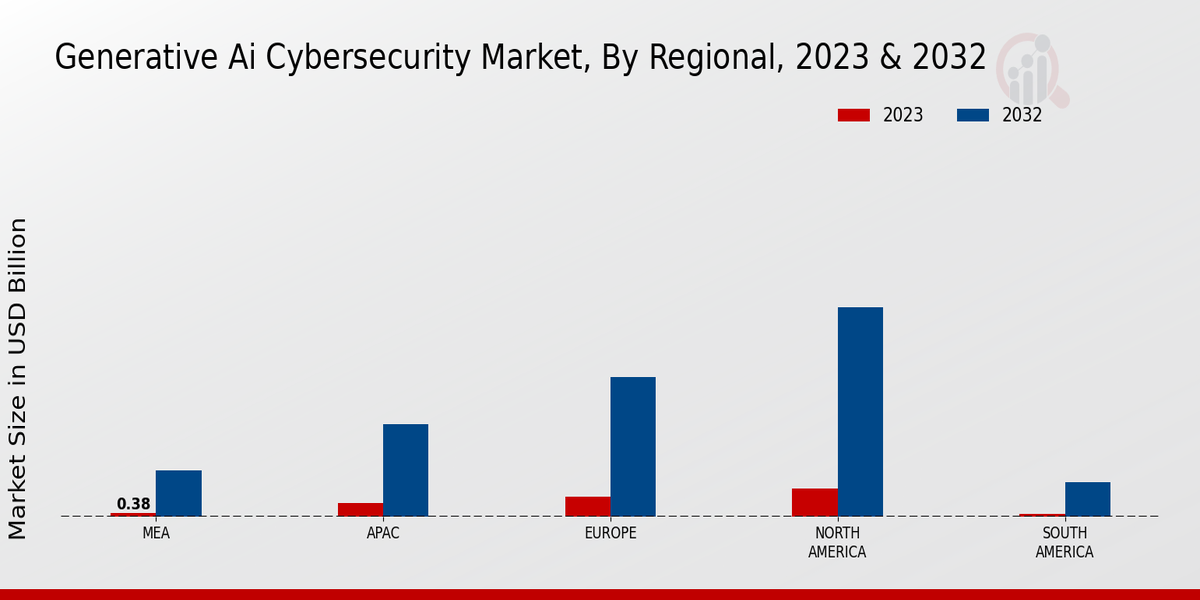 Generative Ai Cybersecurity Market, By Regional, 2023 & 2032

2023
2032

Market Size in USD Billion

0.38

MEA
APAC
EUROPE
NORTH AMERICA
SOUTH AMERICA