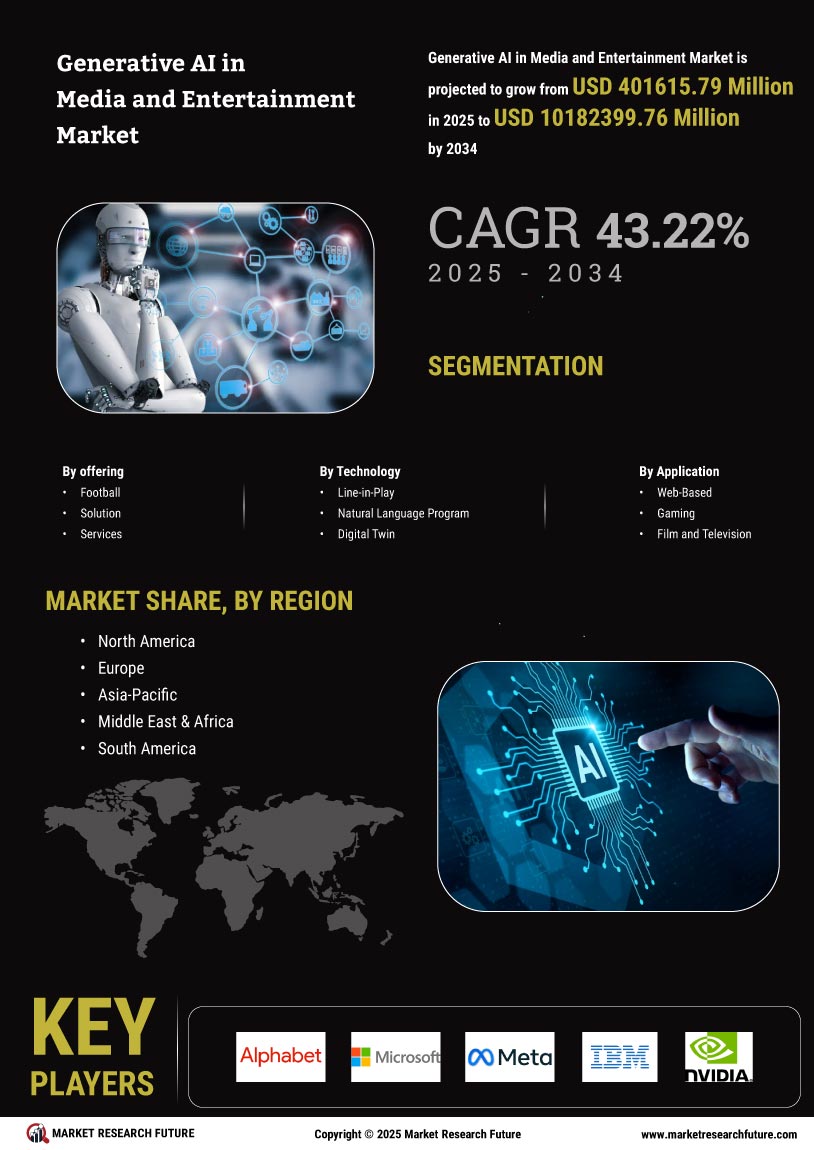 Generative AI in Media and Entertainment Market

Generative AI in Media and Entertainment Market is projected to grow from USD 401615.79 Million in 2025 to USD 10182399.76 Million by 2034

CAGR 43.22%
2025 - 2034

SEGMENTATION

By offering
• Football
• Solution
• Services

By Technology
• Line-in-Play
• Natural Language Program
• Digital Twin

By Application
• Web-Based
• Gaming
• Film and Television

MARKET SHARE, BY REGION
• North America
• Europe
• Asia-Pacific
• Middle East & Africa
• South America

AI

KEY PLAYERS

Alphabet
Microsoft
Meta
IBM
NVIDIA

MARKET RESEARCH FUTURE
Copyright © 2025 Market Research Future
www.marketresearchfuture.com