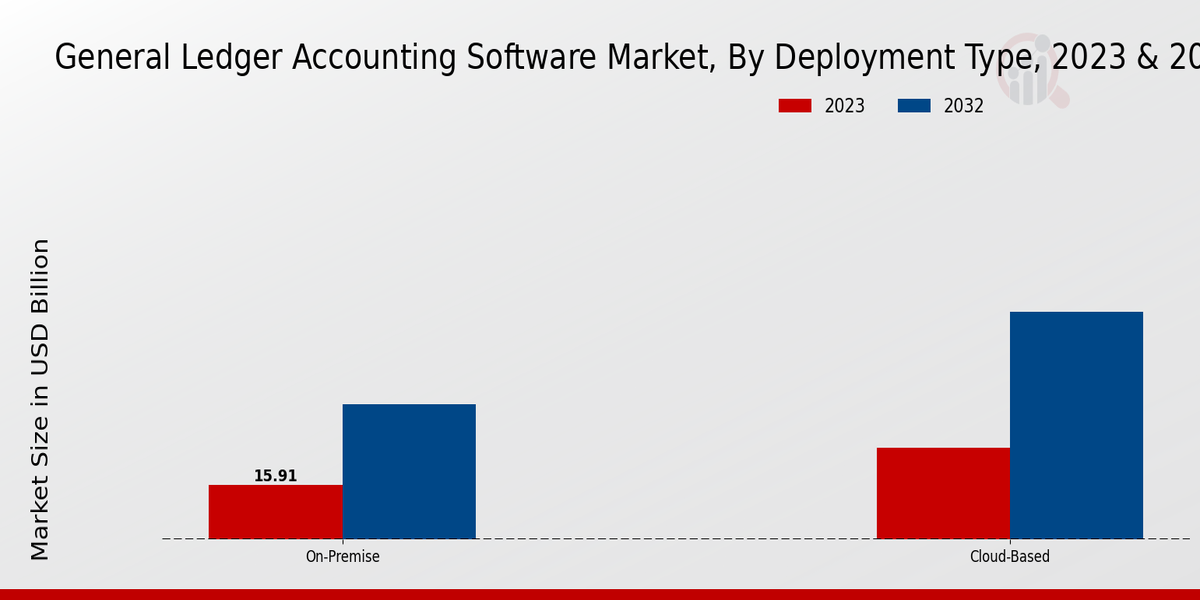 General Ledger Accounting Software Market, By Deployment Type, 2023 & 20

2023
2032

Market Size in USD Billion

15.91

On-Premise
Cloud-Based