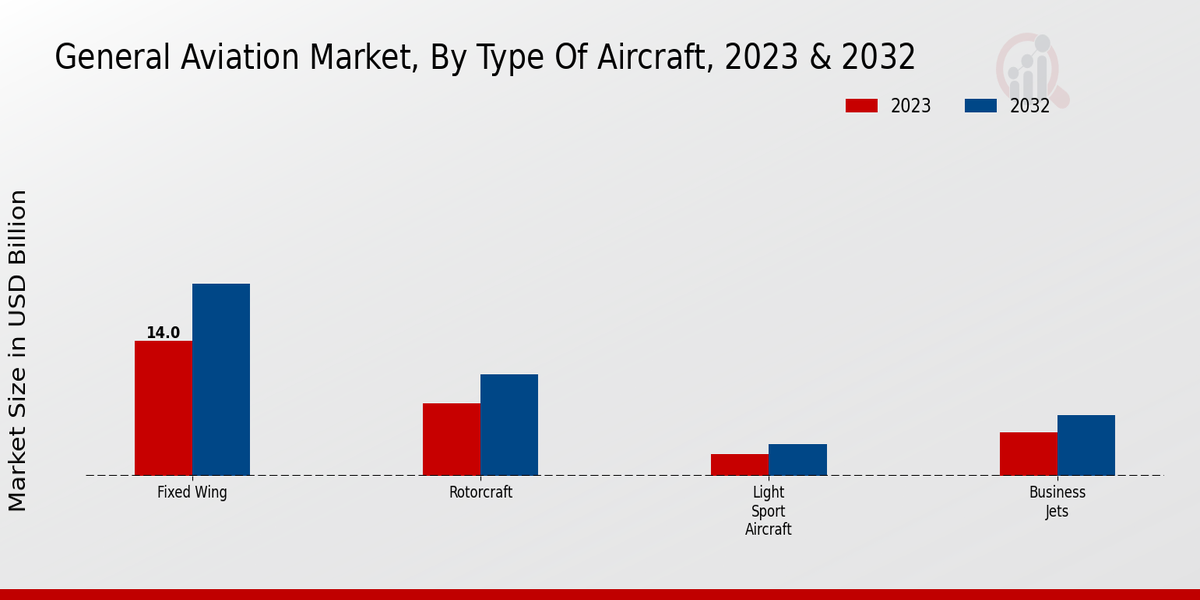 General Aviation Market, By Type Of Aircraft, 2023 & 2032

2023
2032

Market Size in USD Billion

14.0

Fixed Wing
Rotorcraft
Light Sport Aircraft
Business Jets