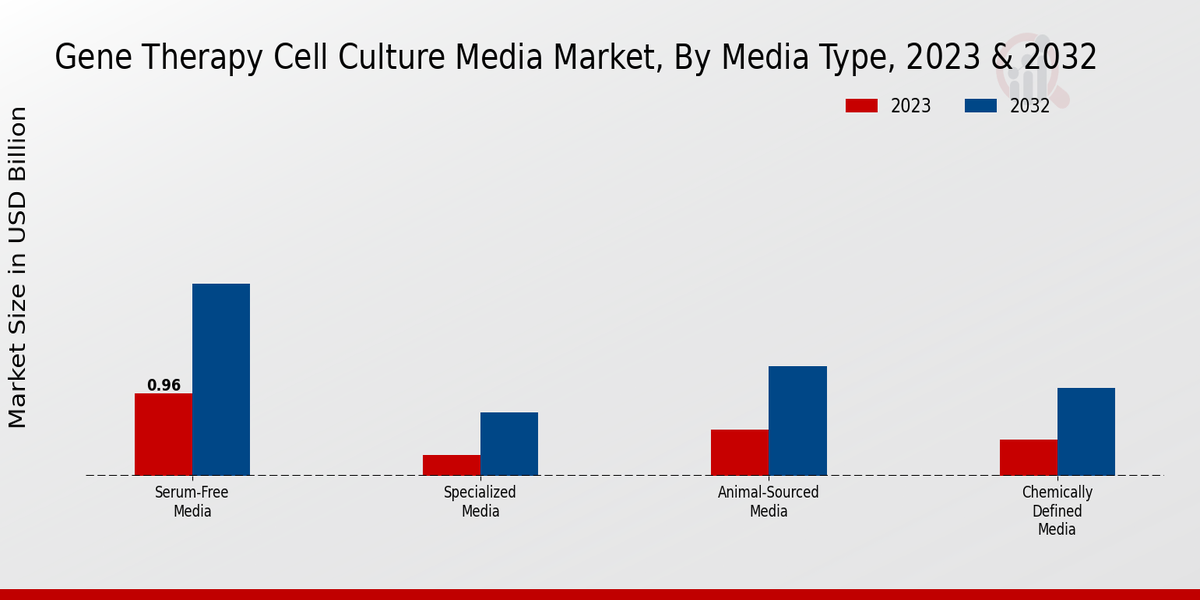 Gene Therapy Cell Culture Media Market, By Media Type, 2023 & 2032

2023
2032

Market Size in USD Billion

0.96

Serum-Free Media

Specialized Media

Animal-Sourced Media

Chemically Defined Media