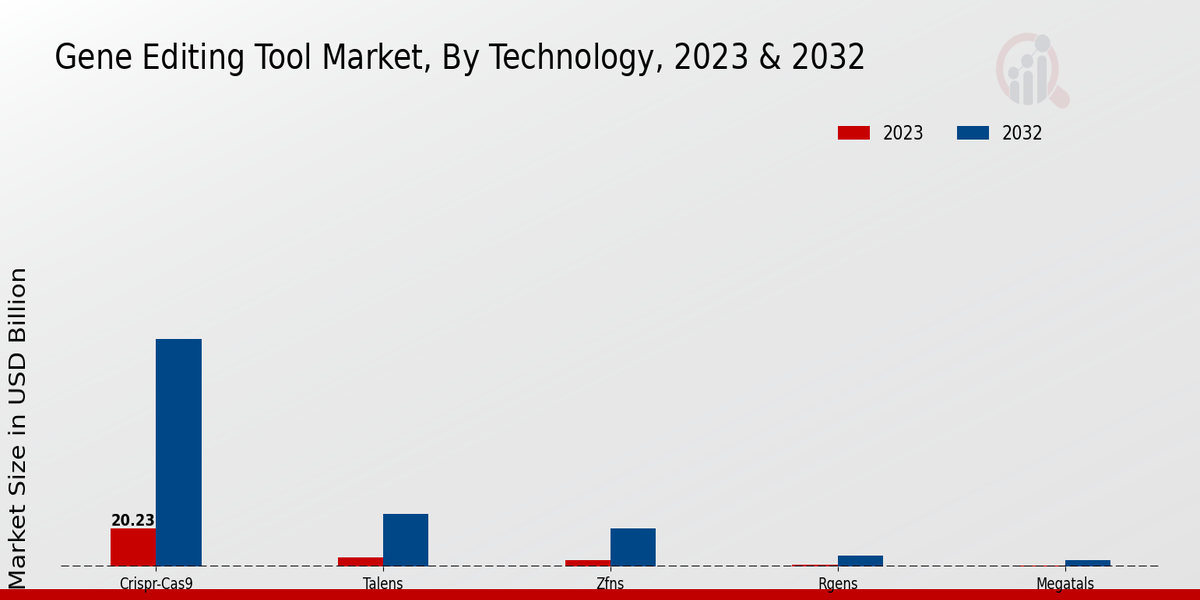 Gene Editing Tool Market, By Technology, 2023 & 2032

2023
2032

Market Size in USD Billion

20.23

Crispr-Cas9
Talens
Zfns
Rgens
Megatals