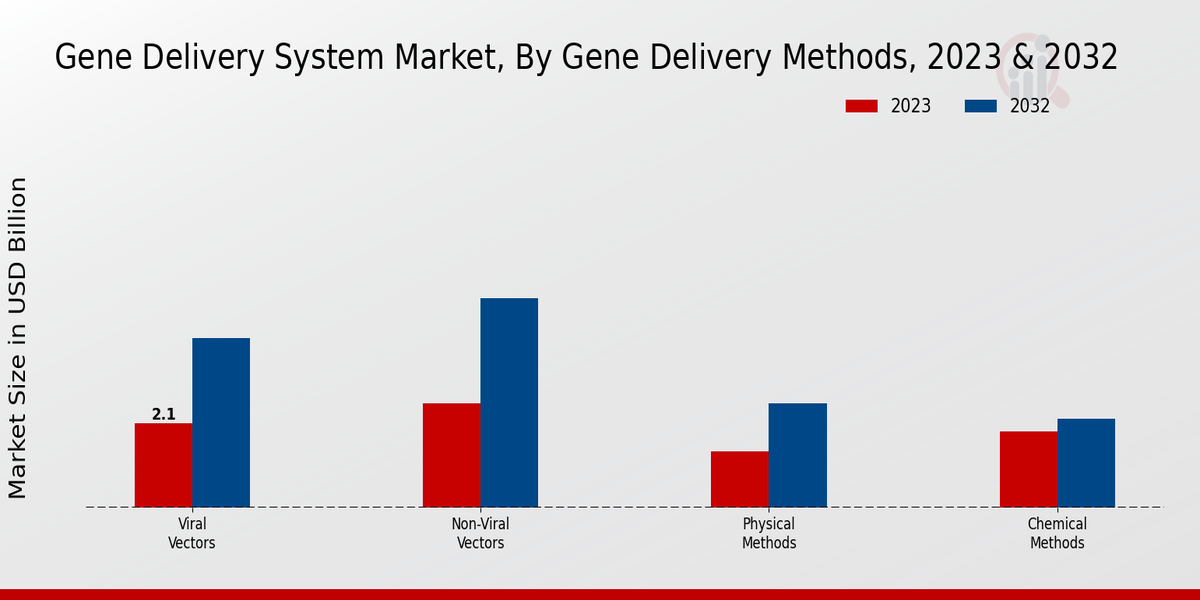 Gene Delivery System Market, By Gene Delivery Methods, 2023 & 2032

2023
2032

Market Size in USD Billion

2.1

Viral Vectors
Non-Viral Vectors
Physical Methods
Chemical Methods